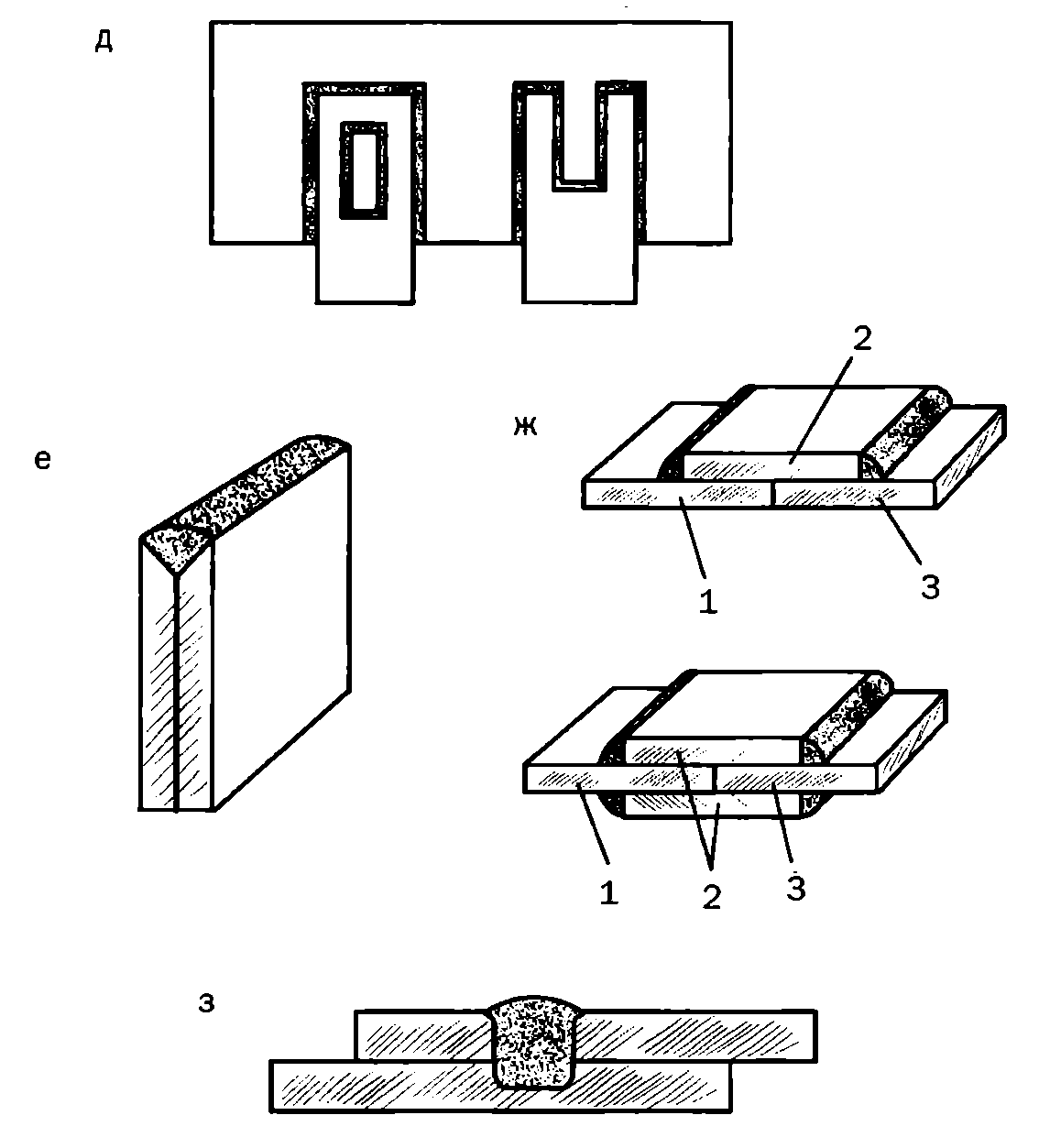 д

е

ж

2

1

3

1

2

3

з