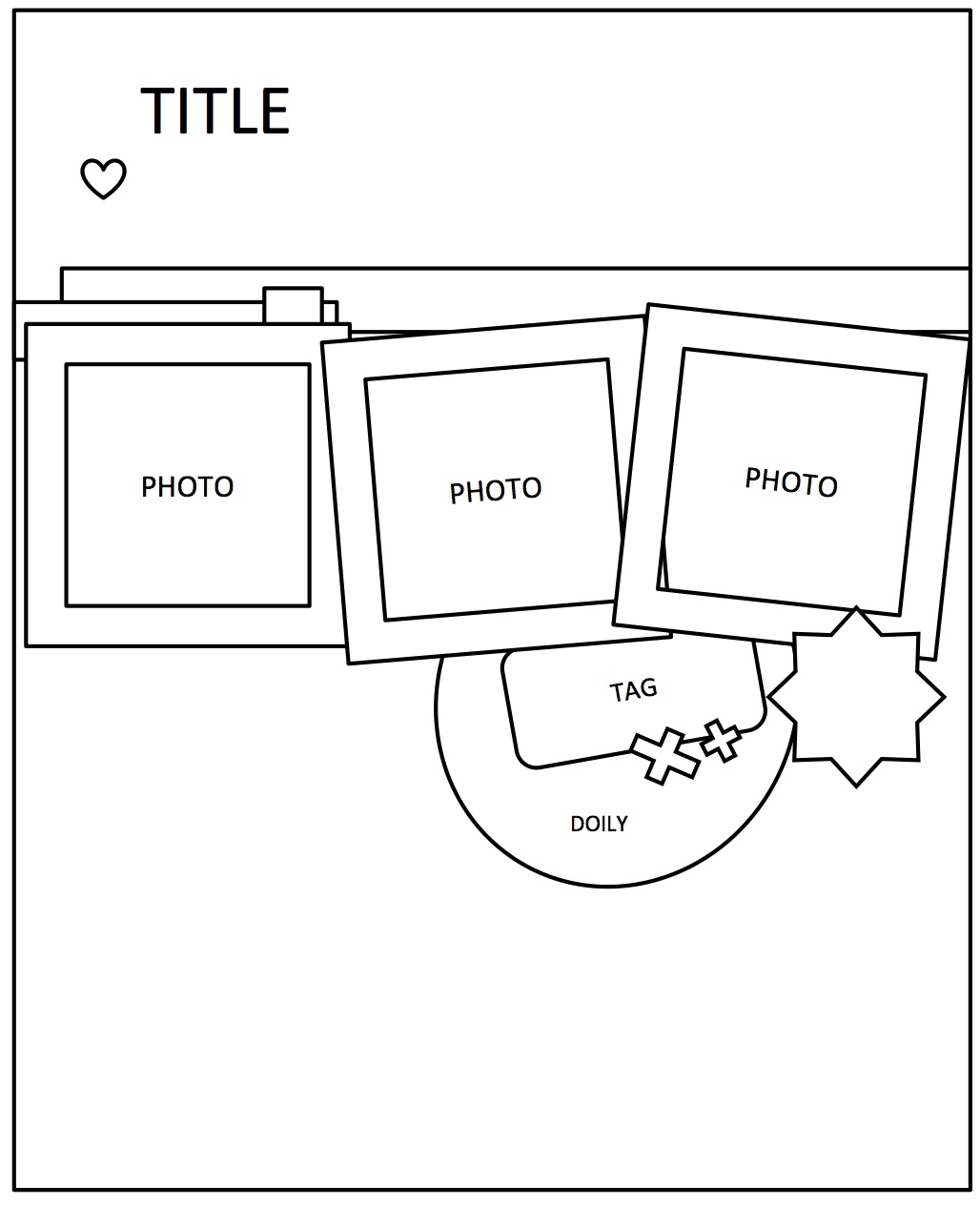 TITLE

PHOTO

PHOTO

PHOTO

TAG

DOILY