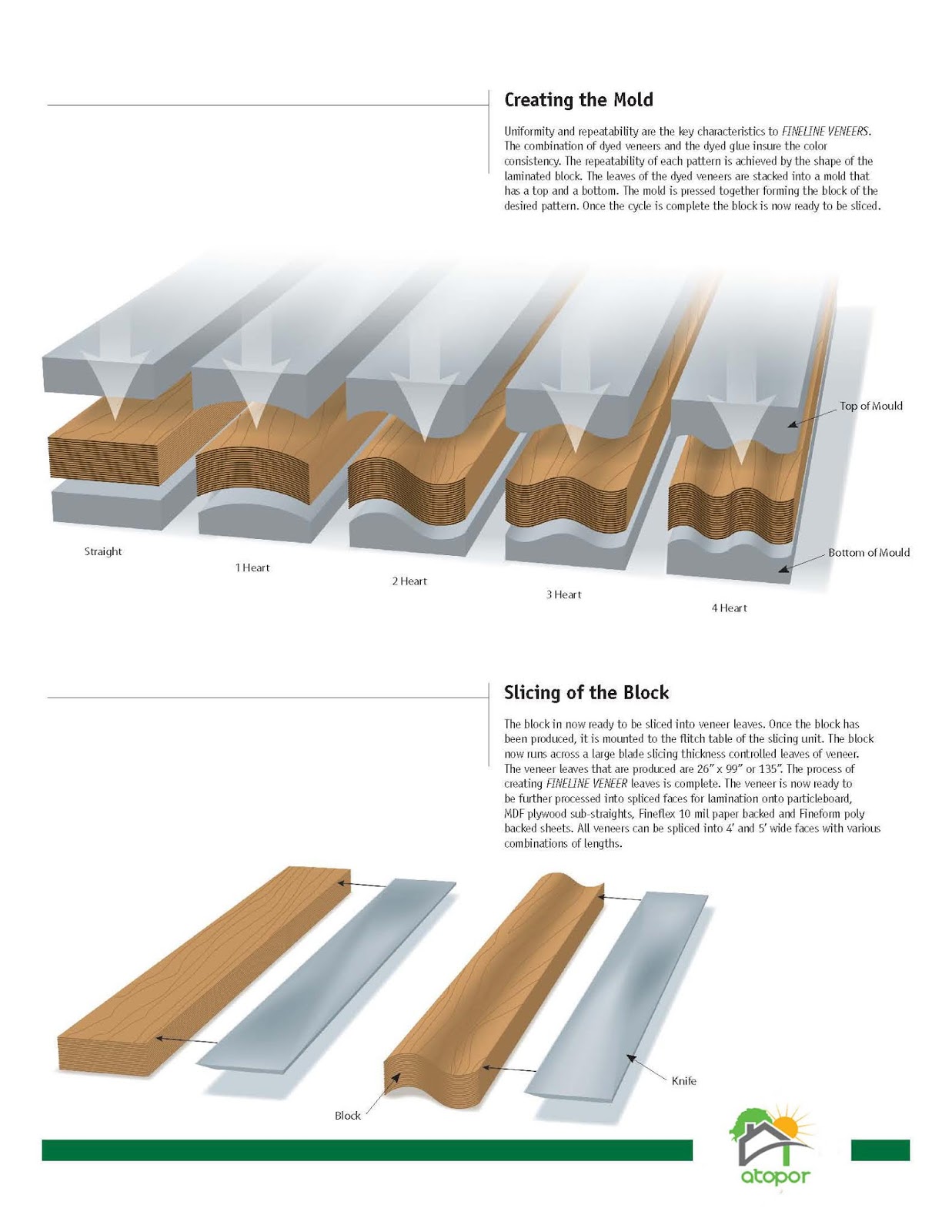 Creating the Mold

Uniformity and repeatability are the key characteristics to FINELINE VENEERS. The combination of dyed veneers and the dyed glue insure the color consistency. The repeatability of each pattern is achieved by the shape of the laminated block. The leaves of the dyed veneers are stacked into a mold that has a top and a bottom. The mold is pressed together forming the block of the desired pattern. Once the cycle is complete the block is now ready to be sliced.

Top of Mould

Bottom of Mould

Straight

1 Heart

2 Heart

3 Heart

4 Heart

Slicing of the Block

The block in now ready to be sliced into veneer leaves. Once the block has been produced, it is mounted to the flitch table of the slicing unit. The block now runs across a large blade slicing thickness controlled leaves of veneer. The veneer leaves that are produced are 26" x 99" or 135". The process of creating FINELINE VENEER leaves is complete. The veneer is now ready to be further processed into spliced faces for lamination onto particleboard, MDF plywood sub-straights, Fineflex 10 mil paper backed and Fineform poly backed sheets. All veneers can be spliced into 4' and 5' wide faces with various combinations of lengths.

Knife

Block

atopor