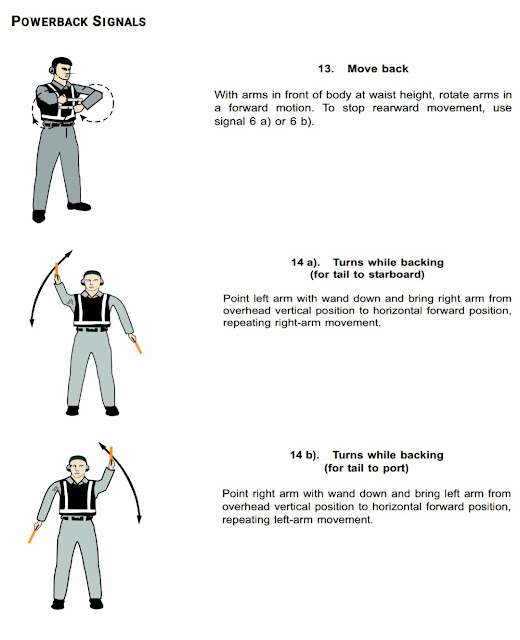 POWERBACK SIGNALS

13. Move back

With arms in front of body at waist height, rotate arms in a forward motion. To stop rearward movement, use signal 6 a) or 6 b).

14 a). Turns while backing (for tail to starboard)

Point left arm with wand down and bring right arm from overhead vertical position to horizontal forward position, repeating right-arm movement.

14 b). Turns while backing (for tail to port)

Point right arm with wand down and bring left arm from overhead vertical position to horizontal forward position, repeating left-arm movement.