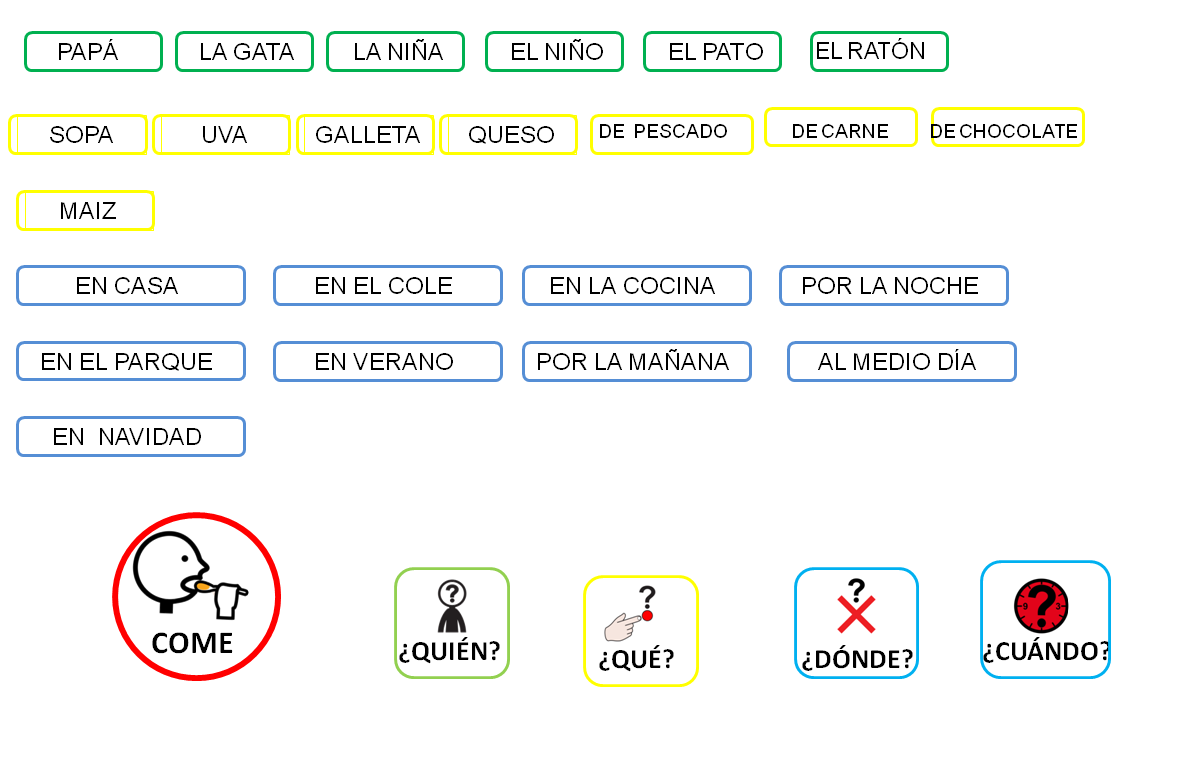 PAPÁ LA GATA LA NIÑA EL NIÑO EL PATO EL RATÓN

SOPA UVA GALLETA QUESO DE PESCADO DE CARNE DE CHOCOLATE

MAIZ

EN CASA EN EL COLE EN LA COCINA POR LA NOCHE

EN EL PARQUE EN VERANO POR LA MAÑANA AL MEDIO DÍA

EN NAVIDAD

COME

¿QUIÉN?

¿QUÉ?

¿DÓNDE?

¿CUÁNDO?