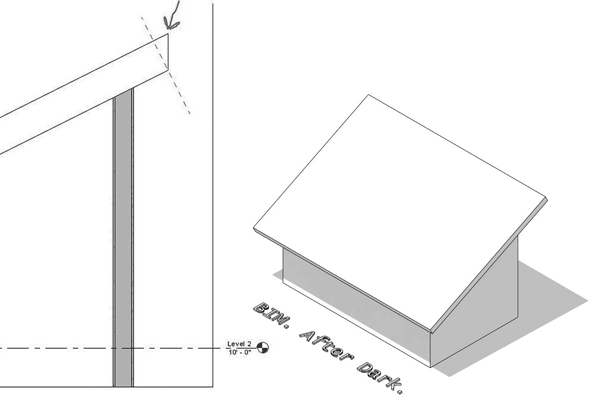 Level 2
10' - 0"

BIM. After Dark.