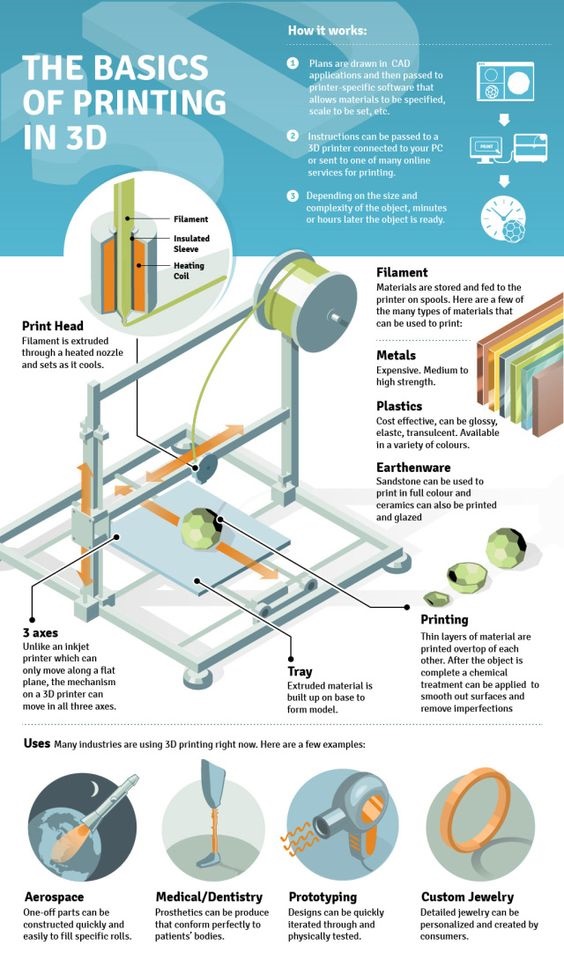 THE BASICS OF PRINTING IN 3D

How it works:

1 Plans are drawn in CAD applications and then passed to printer-specific software that allows materials to be specified, scale to be set, etc.

2 Instructions can be passed to a 3D printer connected to your PC or sent to one of many online services for printing.

3 Depending on the size and complexity of the object, minutes or hours later the object is ready.

PRINT

Filament
Insulated Sleeve
Heating Coil

Print Head
Filament is extruded through a heated nozzle and sets as it cools.

Filament
Materials are stored and fed to the printer on spools. Here are a few of the many types of materials that can be used to print:

Metals
Expensive. Medium to high strength.

Plastics
Cost effective, can be glossy, elastc, translucent. Available in a variety of colours.

Earthenware
Sandstone can be used to print in full colour and ceramics can also be printed and glazed

3 axes
Unlike an inkjet printer which can only move along a flat plane, the mechanism on a 3D printer can move in all three axes.

Tray
Extruded material is built up on base to form model.

Printing
Thin layers of material are printed overtop of each other. After the object is complete a chemical treatment can be applied to smooth out surfaces and remove imperfections

Uses Many industries are using 3D printing right now. Here are a few examples:

Aerospace
One-off parts can be constructed quickly and easily to fill specific rolls.

Medical/Dentistry
Prosthetics can be produce that conform perfectly to patients' bodies.

Prototyping
Designs can be quickly iterated through and physically tested.

Custom Jewelry
Detailed jewelry can be personalized and created by consumers.