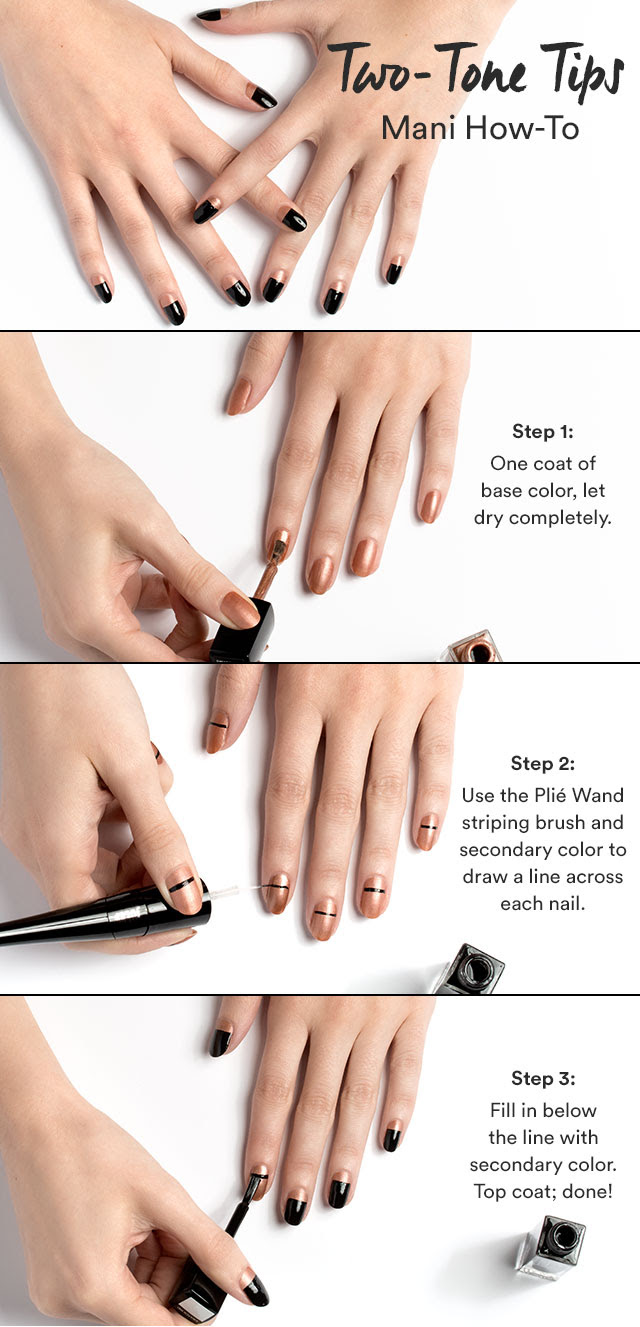 Two-Tone Tips
Mani How-To

Step 1:
One coat of base color, let dry completely.

Step 2:
Use the Plié Wand striping brush and secondary color to draw a line across each nail.

Step 3:
Fill in below the line with secondary color. Top coat; done!