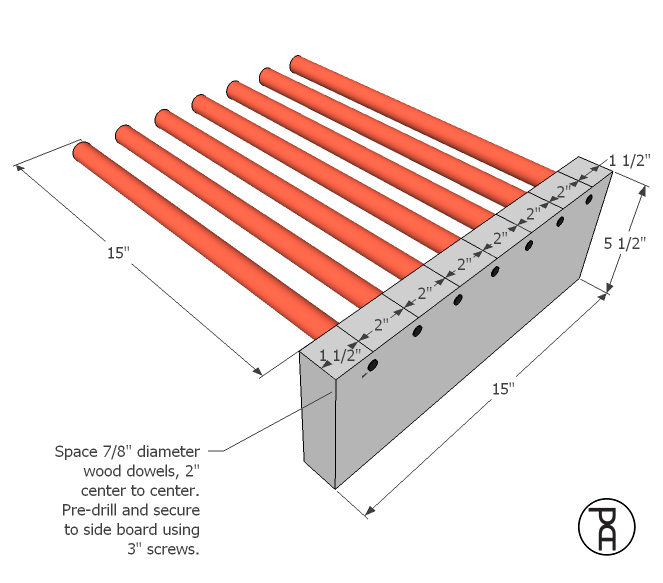 15"

1 1/2"

2"

2"

2"

2"

2"

2"

1 1/2"

5 1/2"

15"

Space 7/8" diameter wood dowels, 2" center to center. Pre-drill and secure to side board using 3" screws.

PCT