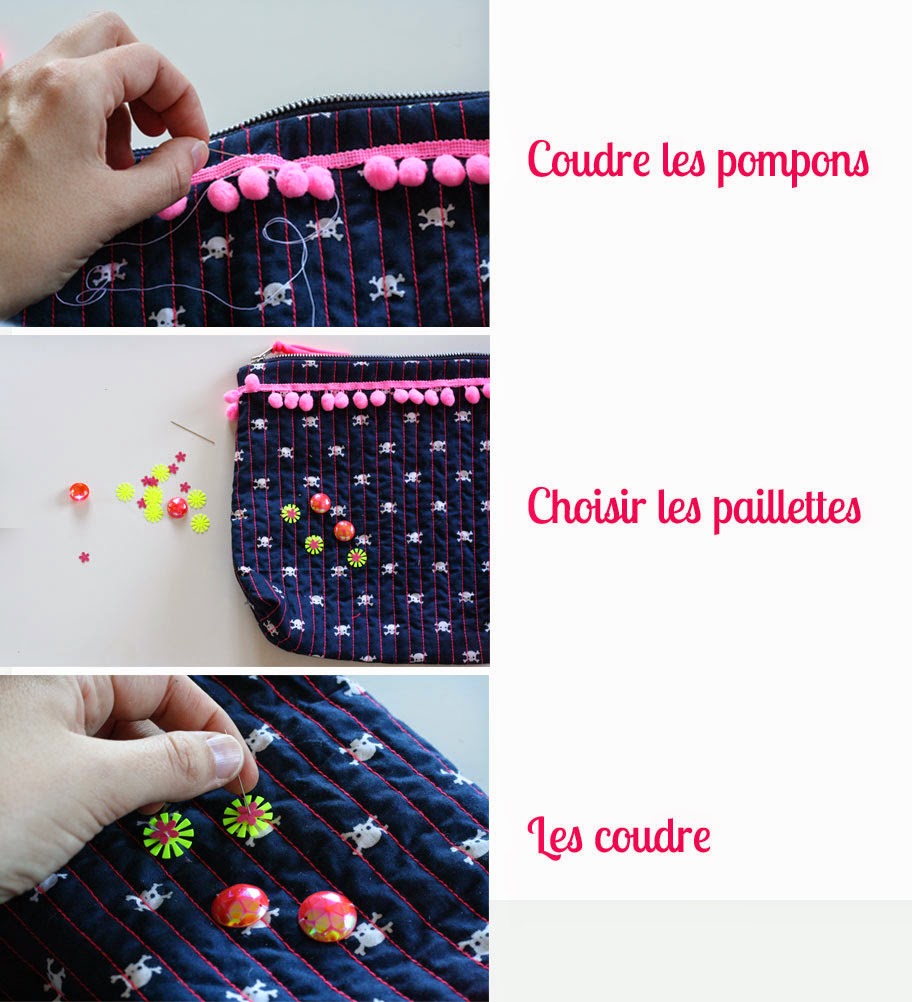 Coudre les pompons

Choisir les paillettes

Les coudre