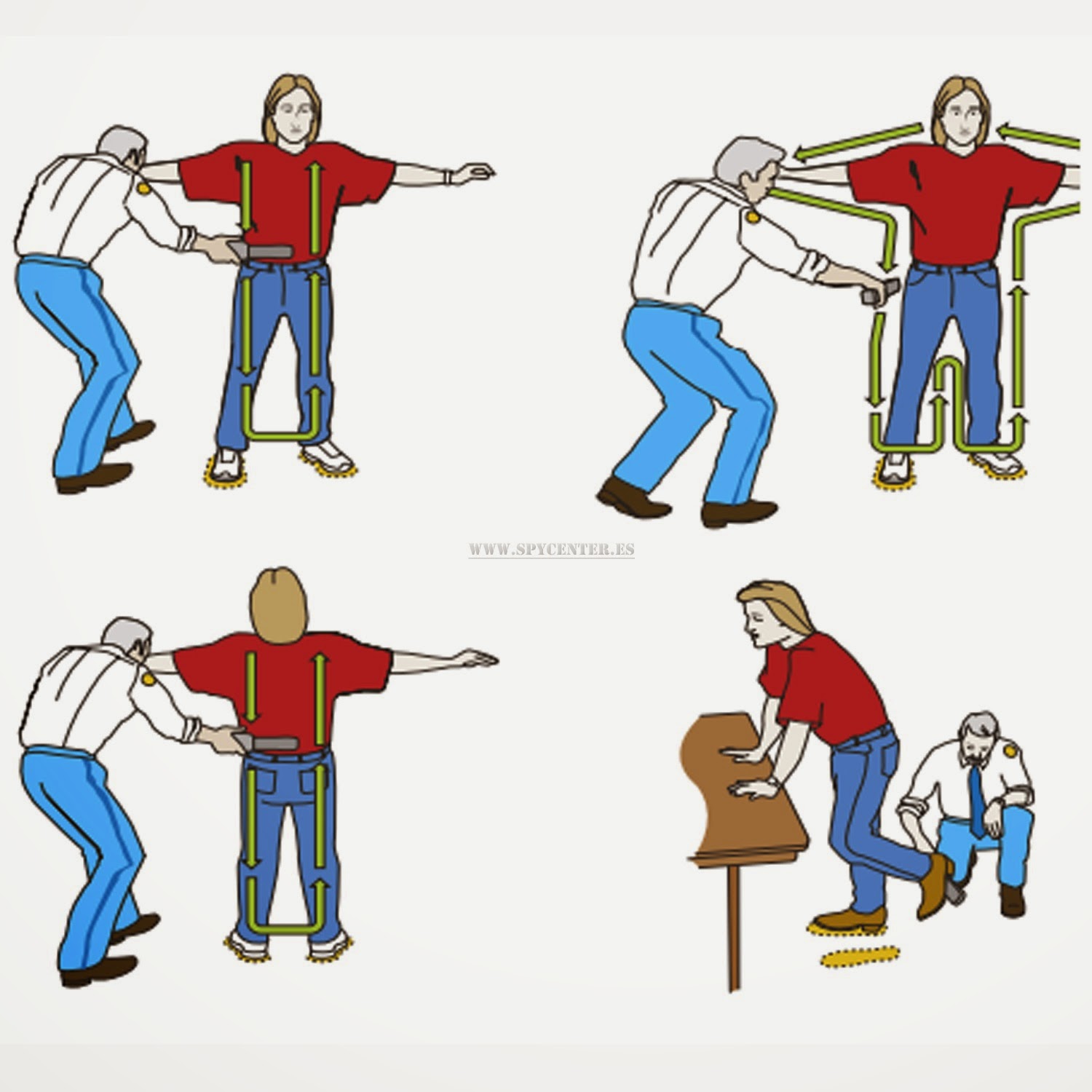 WWW.SPYCENTER.ES