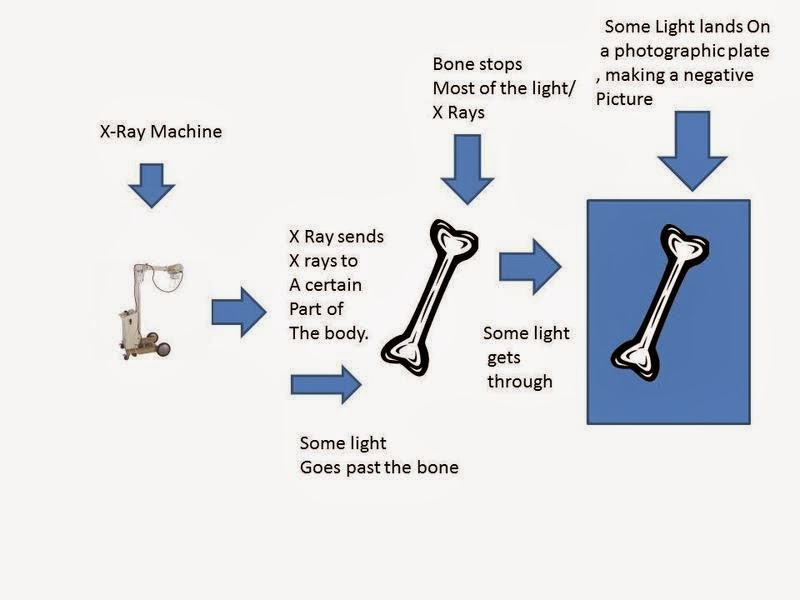 X-Ray Machine

X Ray sends X rays to A certain Part of The body.

Some light Goes past the bone

Bone stops Most of the light/ X Rays

Some light gets through

Some Light lands On a photographic plate , making a negative Picture