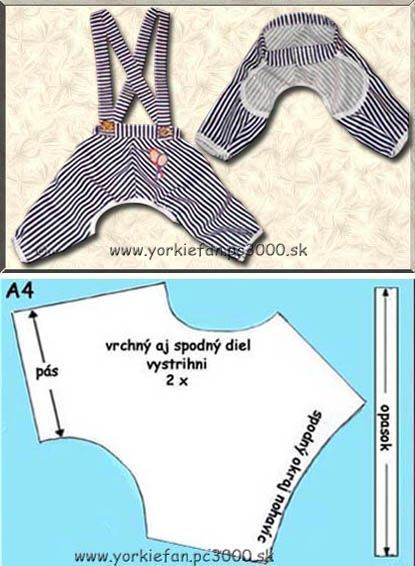 www.yorkiefan.pc3000.sk

A4

pás

vrchný aj spodný diel
vystrihni
2 x

spodný okraj nohavíc

opasok

www.yorkiefan.pc3000.sk