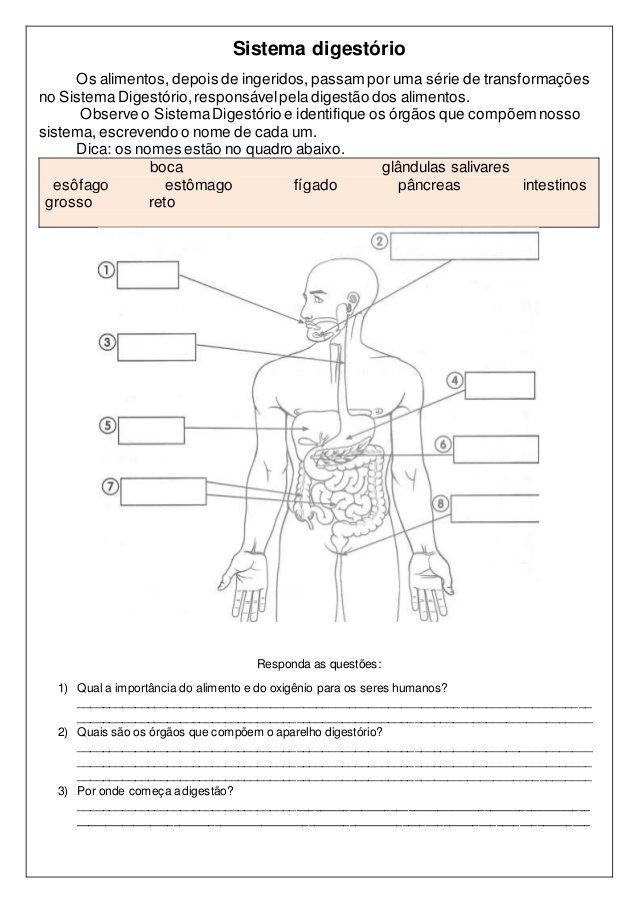 Sistema digestório

Os alimentos, depois de ingeridos, passam por uma série de transformações no Sistema Digestório, responsável pela digestão dos alimentos.

Observe o Sistema Digestório e identifique os órgãos que compõem nosso sistema, escrevendo o nome de cada um.

Dica: os nomes estão no quadro abaixo.

boca glândulas salivares esôfago estômago fígado pâncreas intestinos grosso reto

1 2 3 4 5 6 7 8

Responda as questões:

1) Qual a importância do alimento e do oxigênio para os seres humanos?

2) Quais são os órgãos que compõem o aparelho digestório?

3) Por onde começa a digestão?