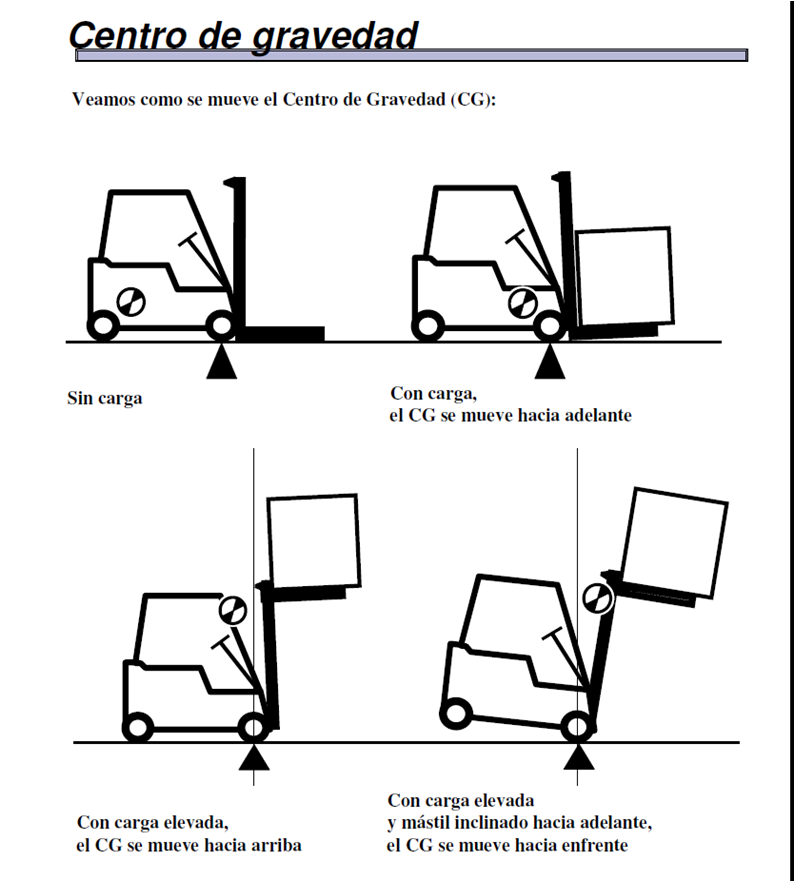 Centro de gravedad

Veamos como se mueve el Centro de Gravedad (CG):

Sin carga

Con carga,
el CG se mueve hacia adelante

Con carga elevada,
el CG se mueve hacia arriba

Con carga elevada
y mástil inclinado hacia adelante,
el CG se mueve hacia enfrente