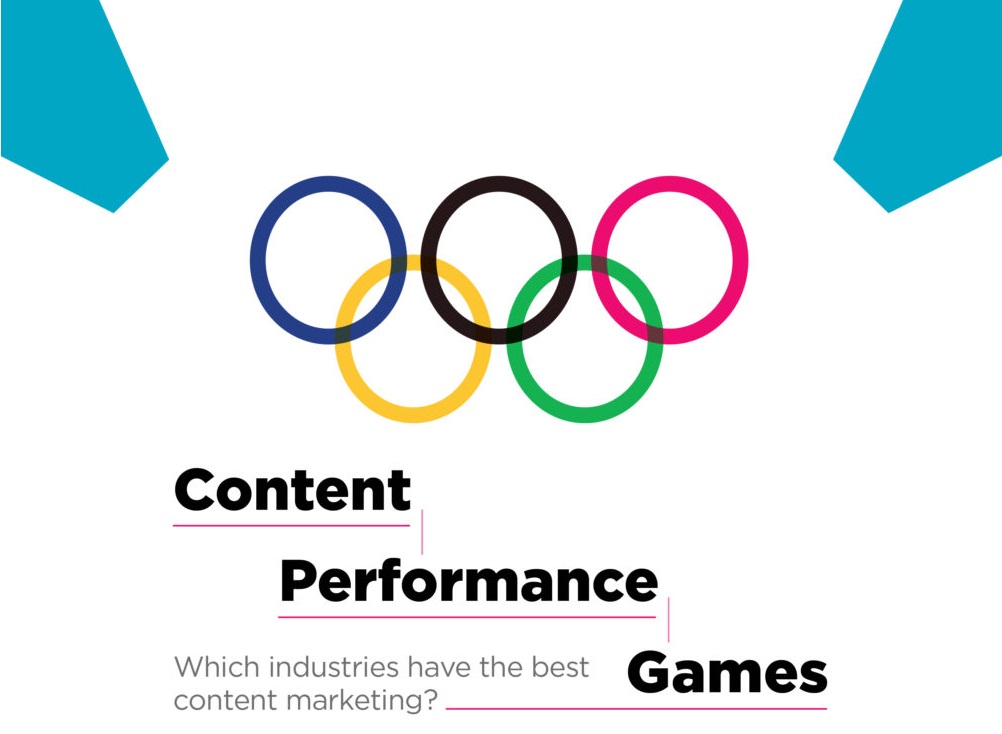 Content
Performance
Games

Which industries have the best content marketing?