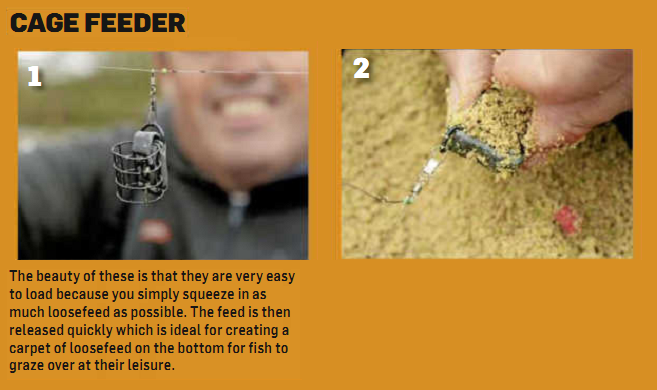 CAGE FEEDER

1

2

The beauty of these is that they are very easy to load because you simply squeeze in as much loosefeed as possible. The feed is then released quickly which is ideal for creating a carpet of loosefeed on the bottom for fish to graze over at their leisure.