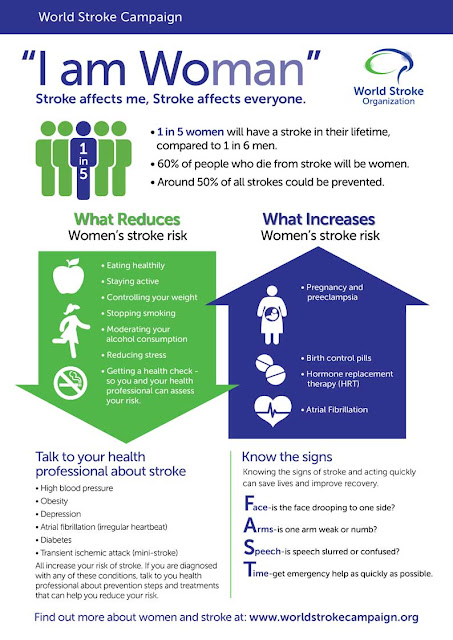 World Stroke Campaign

"I am Woman"

Stroke affects me, Stroke affects everyone.

World Stroke Organization

1 in 5

• 1 in 5 women will have a stroke in their lifetime, compared to 1 in 6 men.
• 60% of people who die from stroke will be women.
• Around 50% of all strokes could be prevented.

What Reduces
Women's stroke risk

• Eating healthily
• Staying active
• Controlling your weight
• Stopping smoking
• Moderating your alcohol consumption
• Reducing stress
• Getting a health check - so you and your health professional can assess your risk.

What Increases
Women's stroke risk

• Pregnancy and preeclampsia
• Birth control pills
• Hormone replacement therapy (HRT)
• Atrial Fibrillation

Talk to your health professional about stroke

• High blood pressure
• Obesity
• Depression
• Atrial fibrillation (irregular heartbeat)
• Diabetes
• Transient ischemic attack (mini-stroke)

All increase your risk of stroke. If you are diagnosed with any of these conditions, talk to you health professional about prevention steps and treatments that can help you reduce your risk.

Know the signs

Knowing the signs of stroke and acting quickly can save lives and improve recovery.

Face-is the face drooping to one side?
Arms-is one arm weak or numb?
Speech-is speech slurred or confused?
Time-get emergency help as quickly as possible.

Find out more about women and stroke at: www.worldstrokecampaign.org