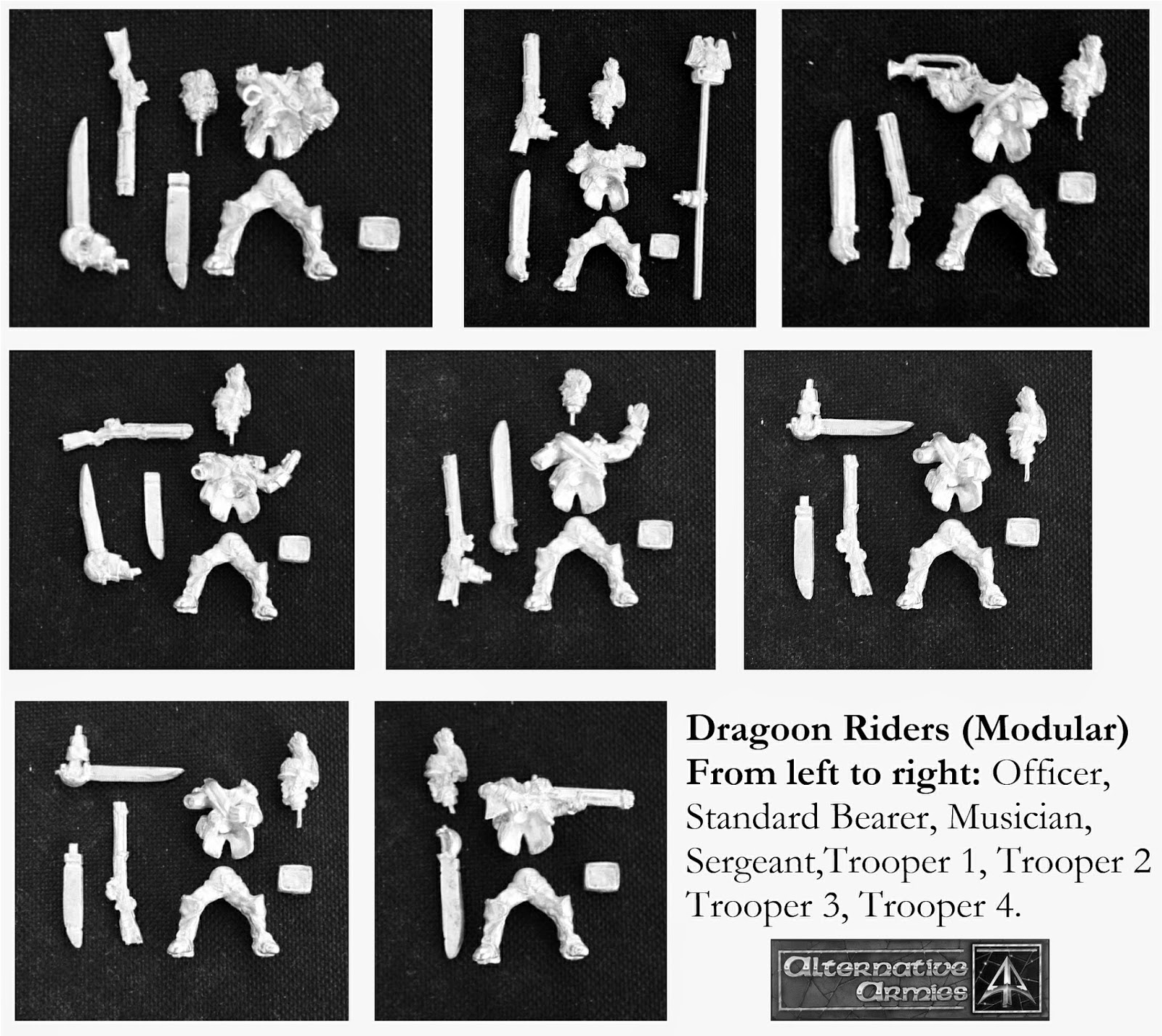 Dragoon Riders (Modular)
From left to right: Officer, Standard Bearer, Musician, Sergeant,Trooper 1, Trooper 2 Trooper 3, Trooper 4.

Alternative Armies