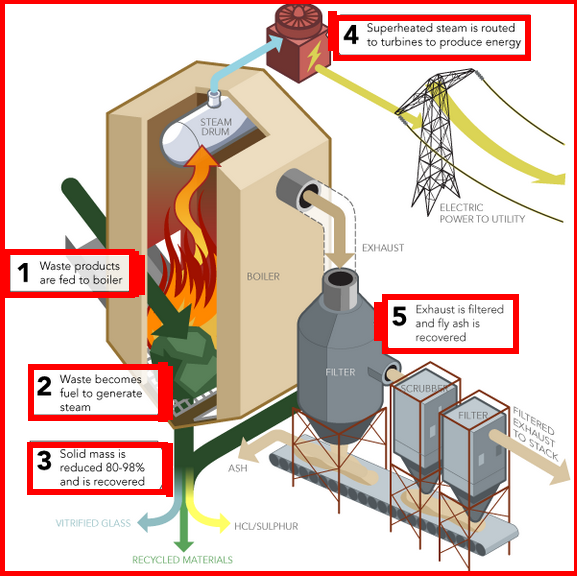 4 Superheated steam is routed to turbines to produce energy

STEAM DRUM

ELECTRIC POWER TO UTILITY

EXHAUST

1 Waste products are fed to boiler

BOILER

5 Exhaust is filtered and fly ash is recovered

2 Waste becomes fuel to generate steam

FILTER

SCRUBBER

FILTER

FILTERED EXHAUST TO STACK

3 Solid mass is reduced 80-98% and is recovered

ASH

VITRIFIED GLASS

HCL/SULPHUR

RECYCLED MATERIALS