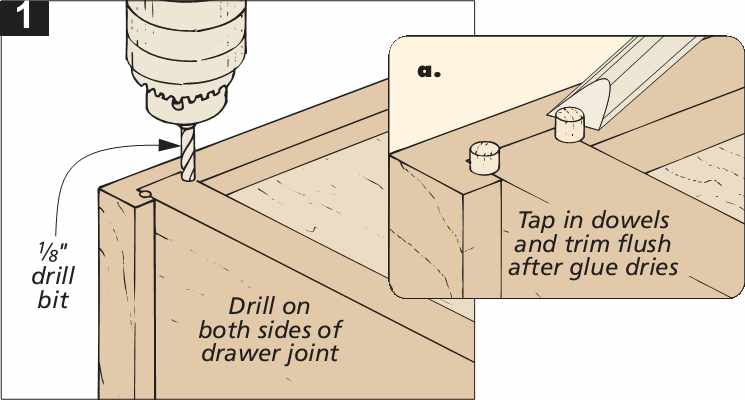 1

$\frac{1}{8}$" drill bit

Drill on both sides of drawer joint

a.

Tap in dowels and trim flush after glue dries