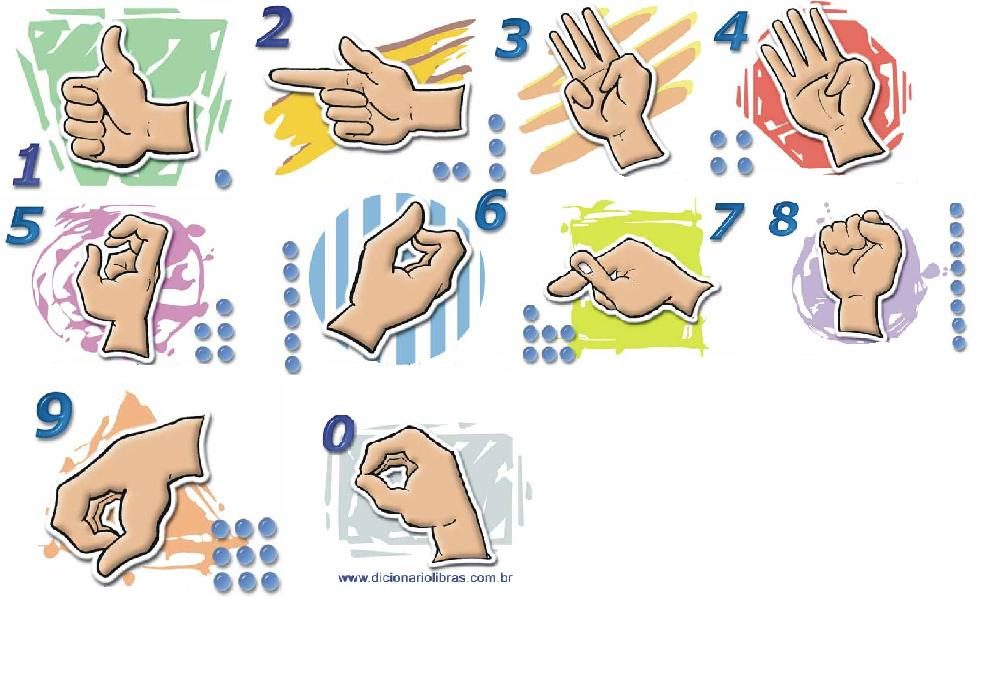 1
2
3
4
5
6
7
8
9
0
www.dicionariolibras.com.br