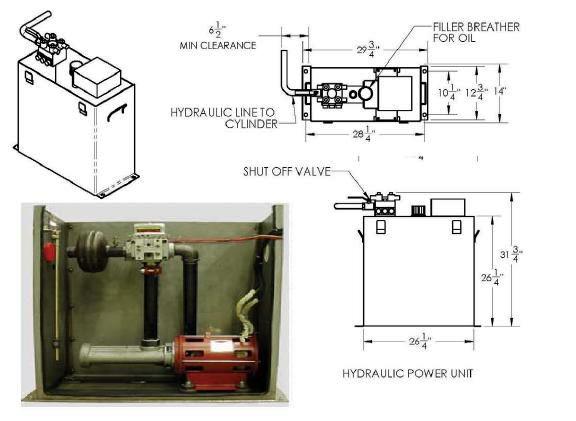 $6\frac{1}{2}$"
MIN CLEARANCE

FILLER BREATHER FOR OIL

$29\frac{3}{4}$"

$10\frac{1}{4}$"

$12\frac{3}{4}$"

14"

HYDRAULIC LINE TO CYLINDER

$28\frac{1}{4}$"

SHUT OFF VALVE

$31\frac{3}{4}$"

$26\frac{1}{4}$"

$26\frac{1}{4}$"

HYDRAULIC POWER UNIT