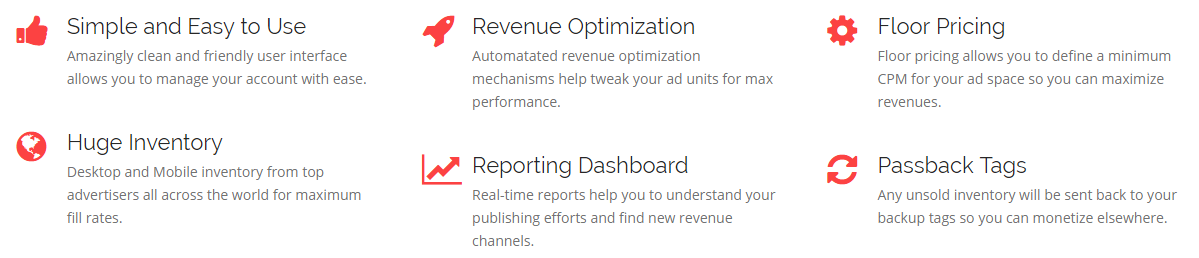 Simple and Easy to Use

Amazingly clean and friendly user interface allows you to manage your account with ease.

Huge Inventory

Desktop and Mobile inventory from top advertisers all across the world for maximum fill rates.

Revenue Optimization

Automatated revenue optimization mechanisms help tweak your ad units for max performance.

Reporting Dashboard

Real-time reports help you to understand your publishing efforts and find new revenue channels.

Floor Pricing

Floor pricing allows you to define a minimum CPM for your ad space so you can maximize revenues.

Passback Tags

Any unsold inventory will be sent back to your backup tags so you can monetize elsewhere.