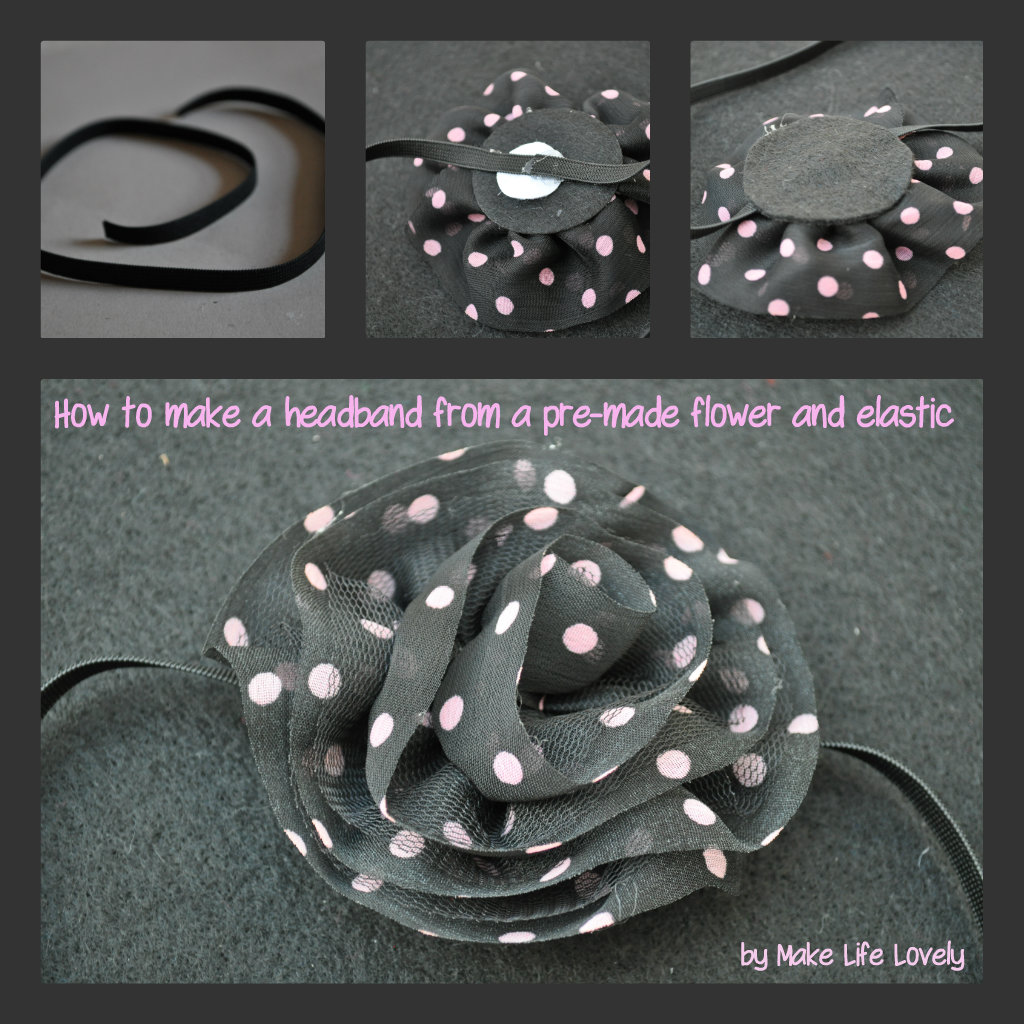 How to make a headband from a pre-made flower and elastic

by Make Life Lovely