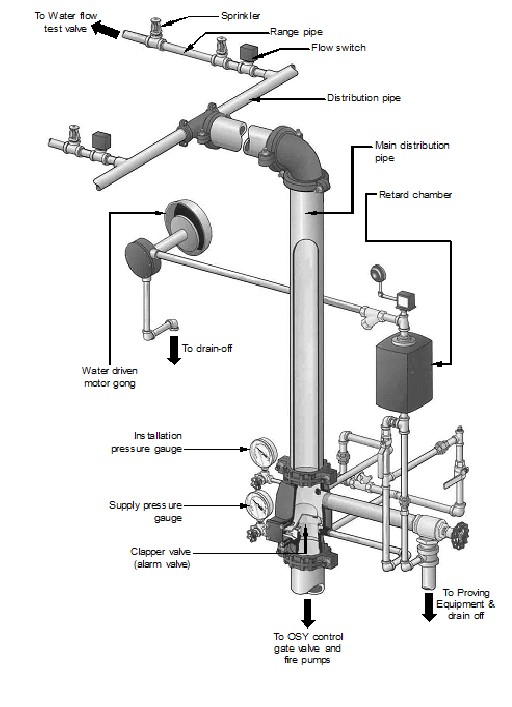 To Water flow test valve

Sprinkler

Range pipe

Flow switch

Distribution pipe

Main distribution pipe

Retard chamber

To drain-off

Water driven motor gong

Installation pressure gauge

Supply pressure gauge

Clapper valve (alarm valve)

To Proving Equipment & drain off

To OSY control gate valve and fire pumps