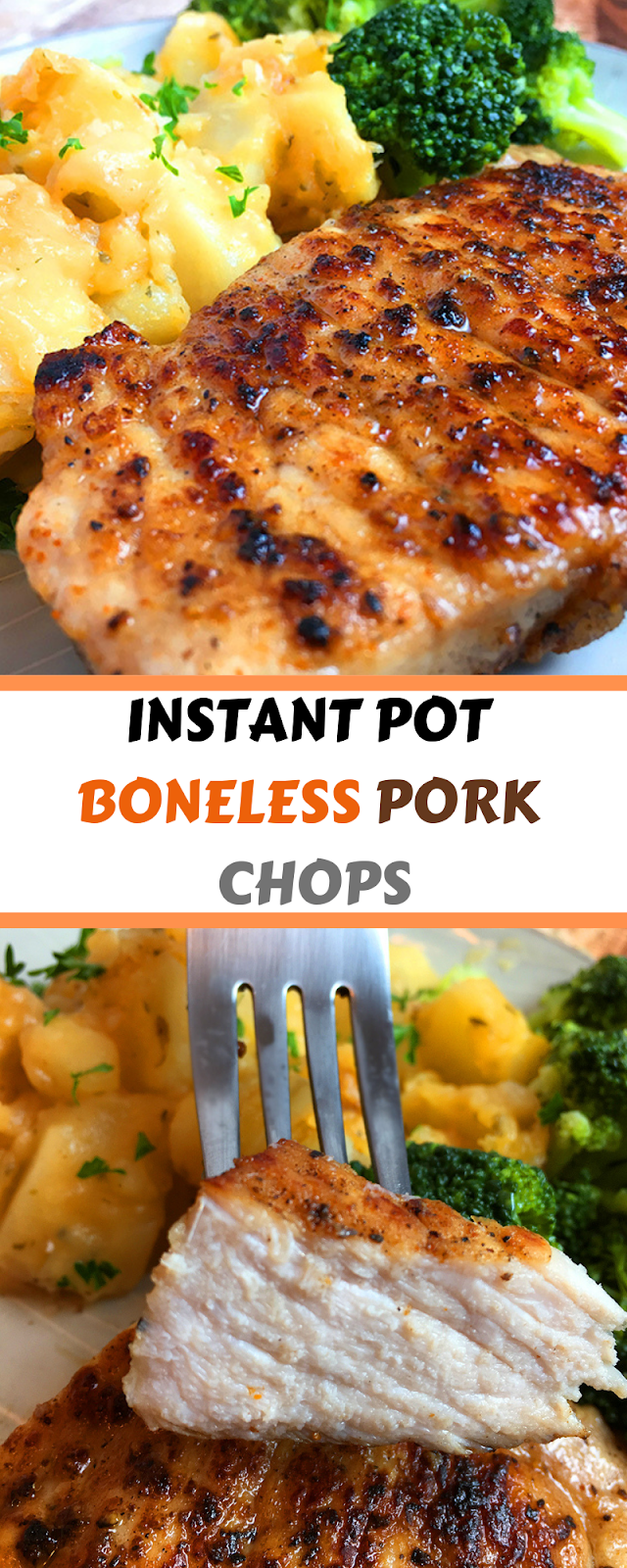 INSTANT POT
BONELESS PORK
CHOPS