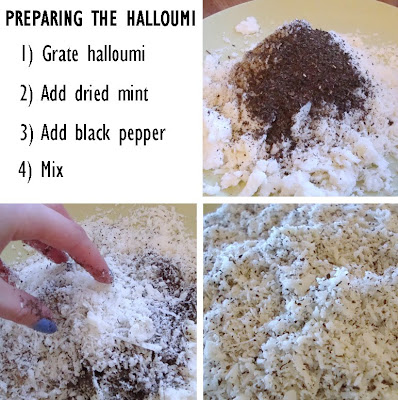 PREPARING THE HALLOUMI

1) Grate halloumi

2) Add dried mint

3) Add black pepper

4) Mix