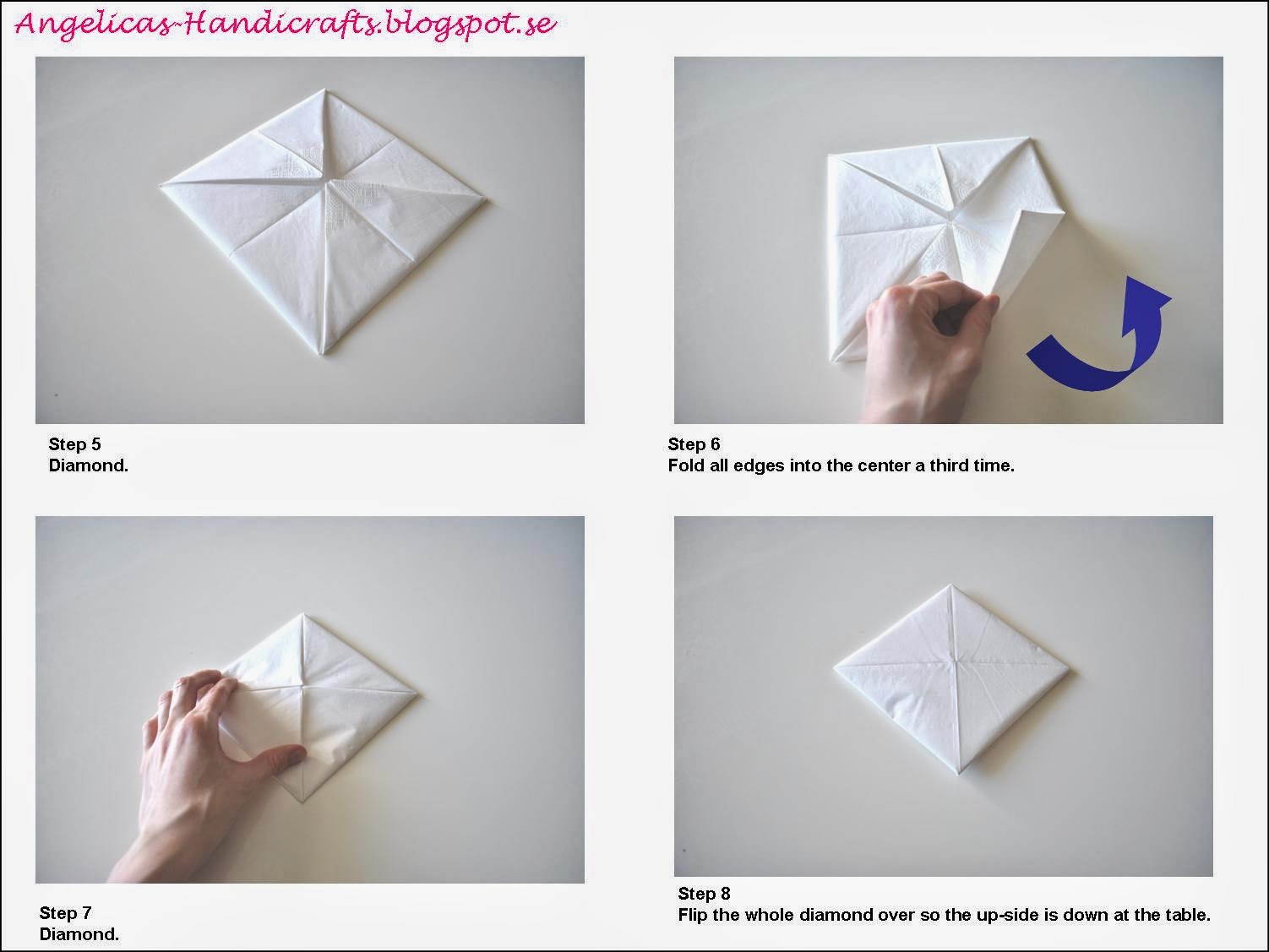 Angelicas~Handicrafts.blogspot.se

Step 5
Diamond.

Step 6
Fold all edges into the center a third time.

Step 7
Diamond.

Step 8
Flip the whole diamond over so the up-side is down at the table.