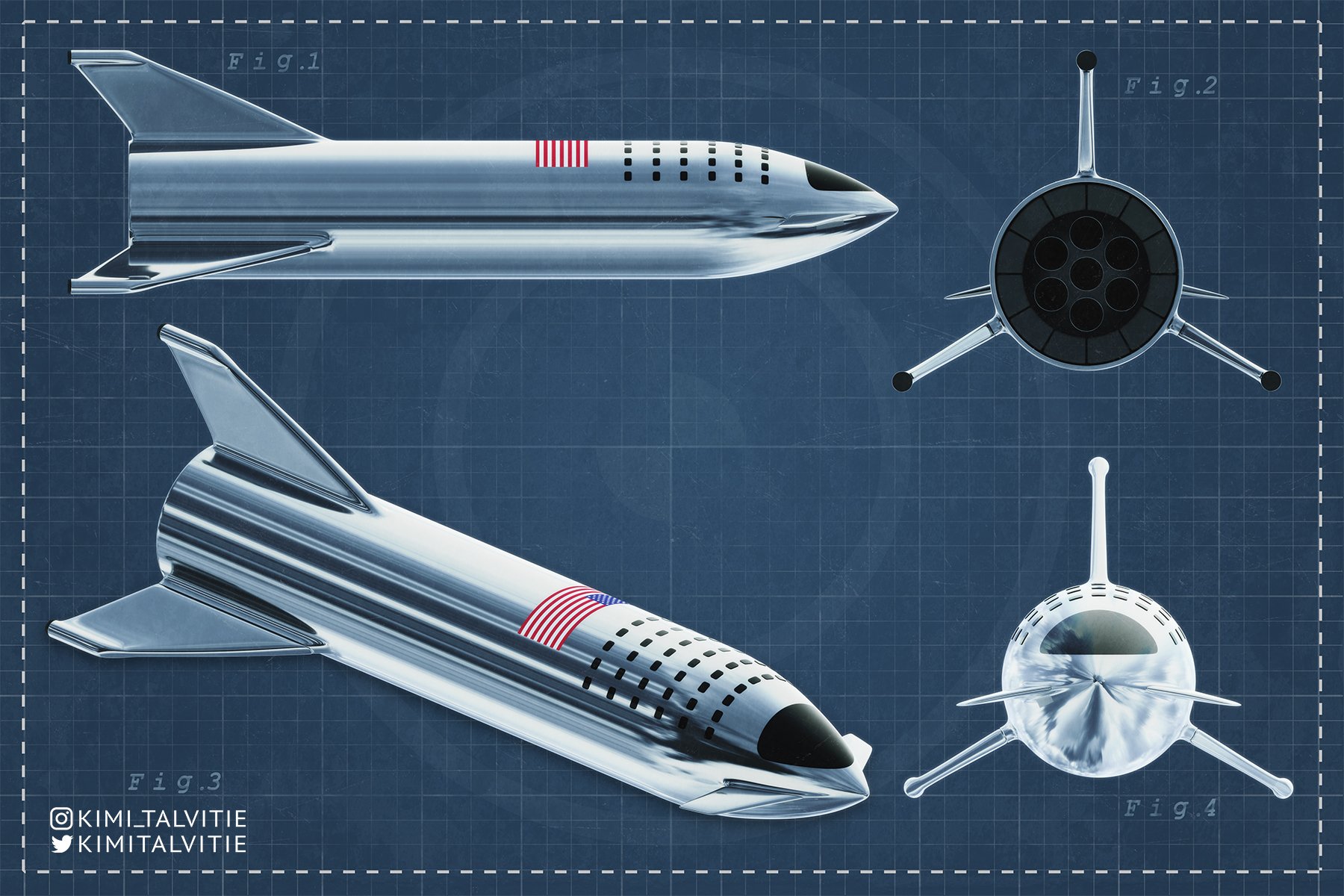 Fig.1

Fig.2

Fig.3

Fig.4

KIMI_TALVITIE
KIMITALVITIE