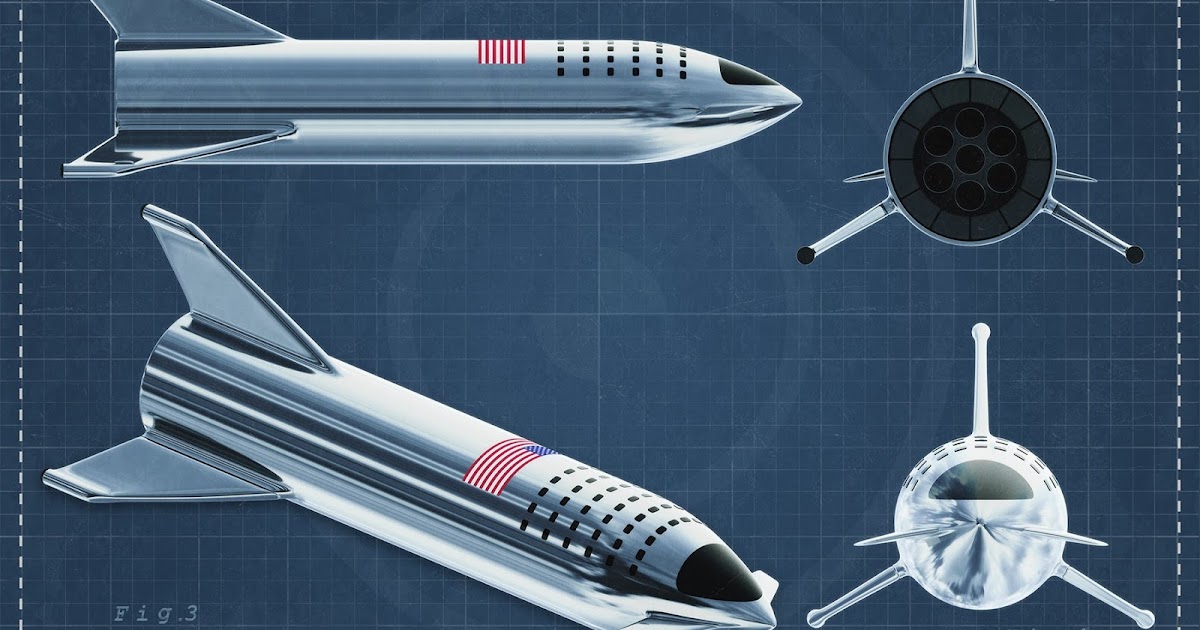 Fig.3