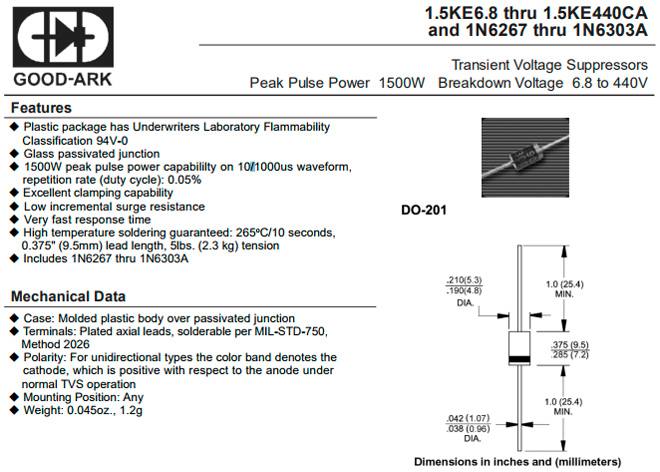 GOOD-ARK

1.5KE6.8 thru 1.5KE440CA
and 1N6267 thru 1N6303A

Transient Voltage Suppressors
Peak Pulse Power 1500W Breakdown Voltage 6.8 to 440V

Features

◆ Plastic package has Underwriters Laboratory Flammability Classification 94V-0
◆ Glass passivated junction
◆ 1500W peak pulse power capabililty on 10/1000us waveform, repetition rate (duty cycle): 0.05%
◆ Excellent clamping capability
◆ Low incremental surge resistance
◆ Very fast response time
◆ High temperature soldering guaranteed: 265ºC/10 seconds, 0.375" (9.5mm) lead length, 5lbs. (2.3 kg) tension
◆ Includes 1N6267 thru 1N6303A

Mechanical Data

◆ Case: Molded plastic body over passivated junction
◆ Terminals: Plated axial leads, solderable per MIL-STD-750, Method 2026
◆ Polarity: For unidirectional types the color band denotes the cathode, which is positive with respect to the anode under normal TVS operation
◆ Mounting Position: Any
◆ Weight: 0.045oz., 1.2g

DO-201

.210(5.3)
.190(4.8)
DIA.

1.0 (25.4)
MIN.

.375 (9.5)
.285 (7.2)

1.0 (25.4)
MIN.

.042 (1.07)
.038 (0.96)
DIA.

Dimensions in inches and (millimeters)