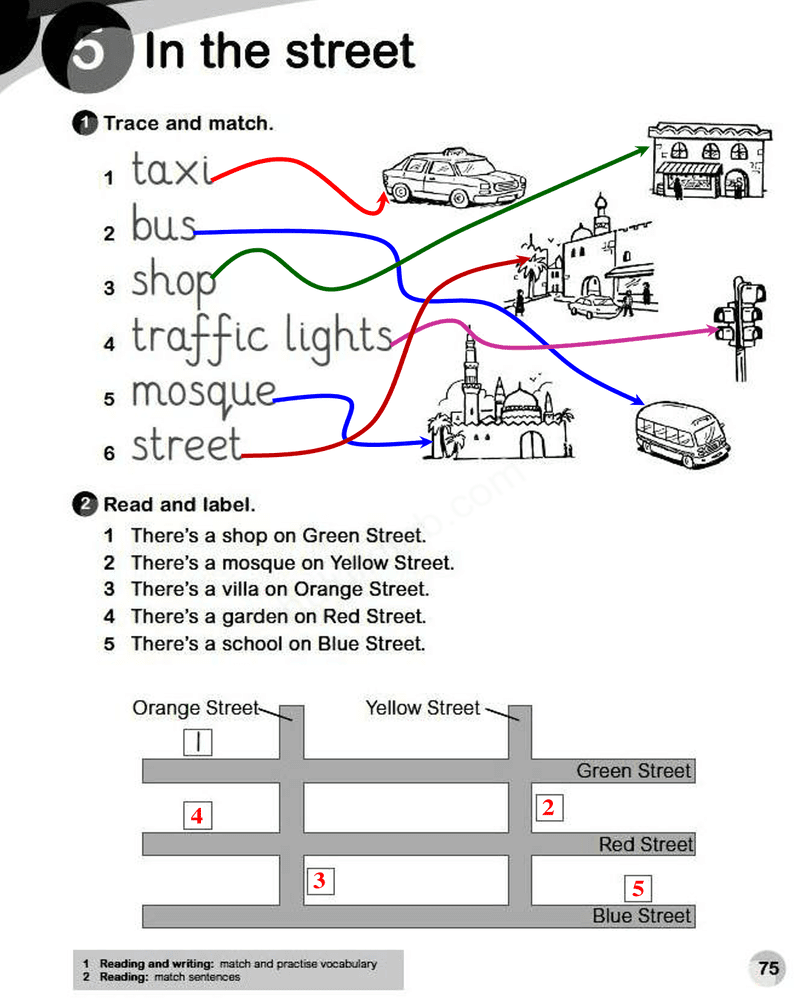 5 In the street

1 Trace and match.

1 taxi
2 bus
3 shop
4 traffic lights
5 mosque
6 street

2 Read and label.

1 There's a shop on Green Street.
2 There's a mosque on Yellow Street.
3 There's a villa on Orange Street.
4 There's a garden on Red Street.
5 There's a school on Blue Street.

Orange Street
Yellow Street
1
Green Street
4
2
Red Street
3
5
Blue Street

1 Reading and writing: match and practise vocabulary
2 Reading: match sentences

75