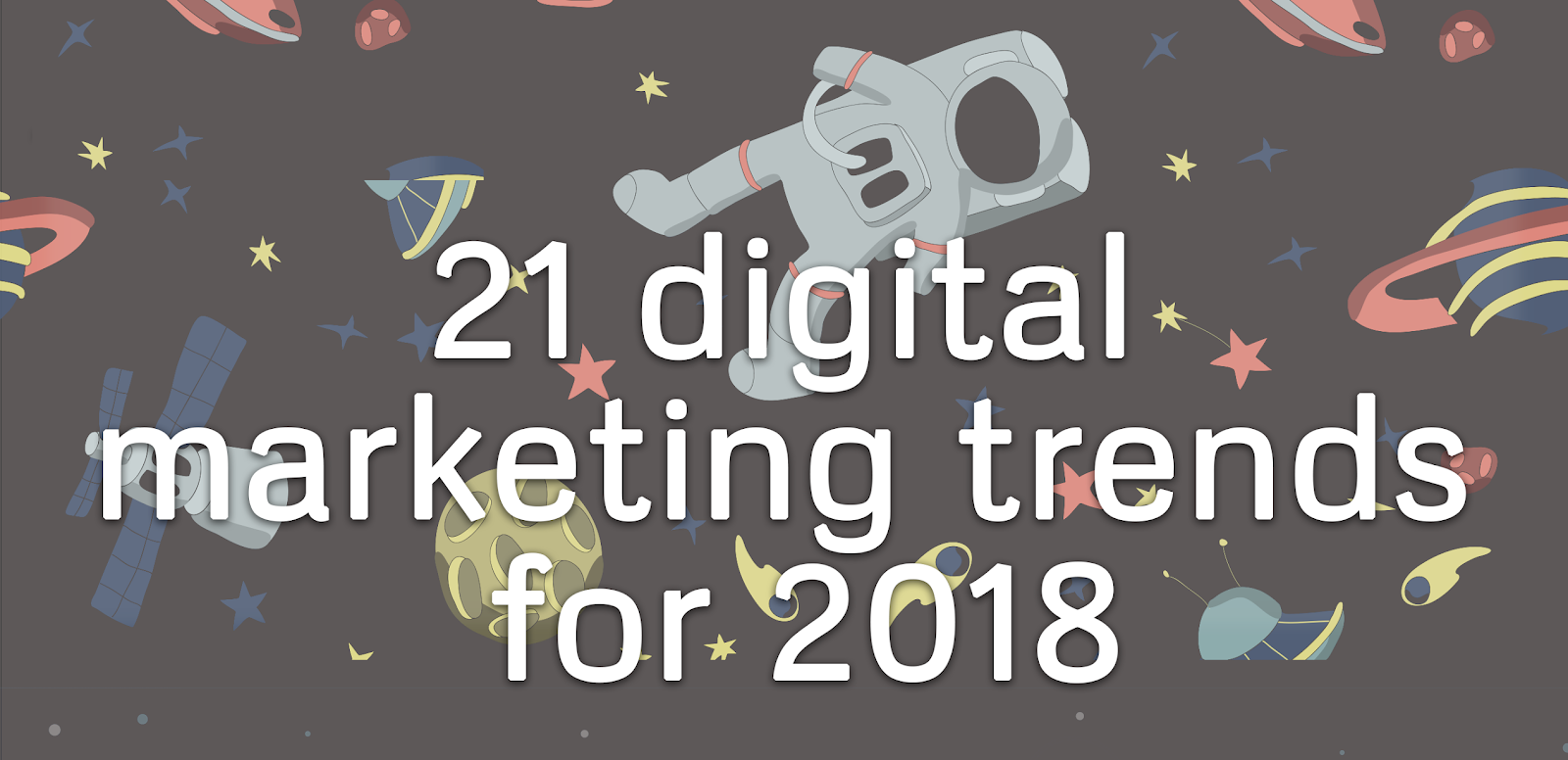 21 digital marketing trends for 2018