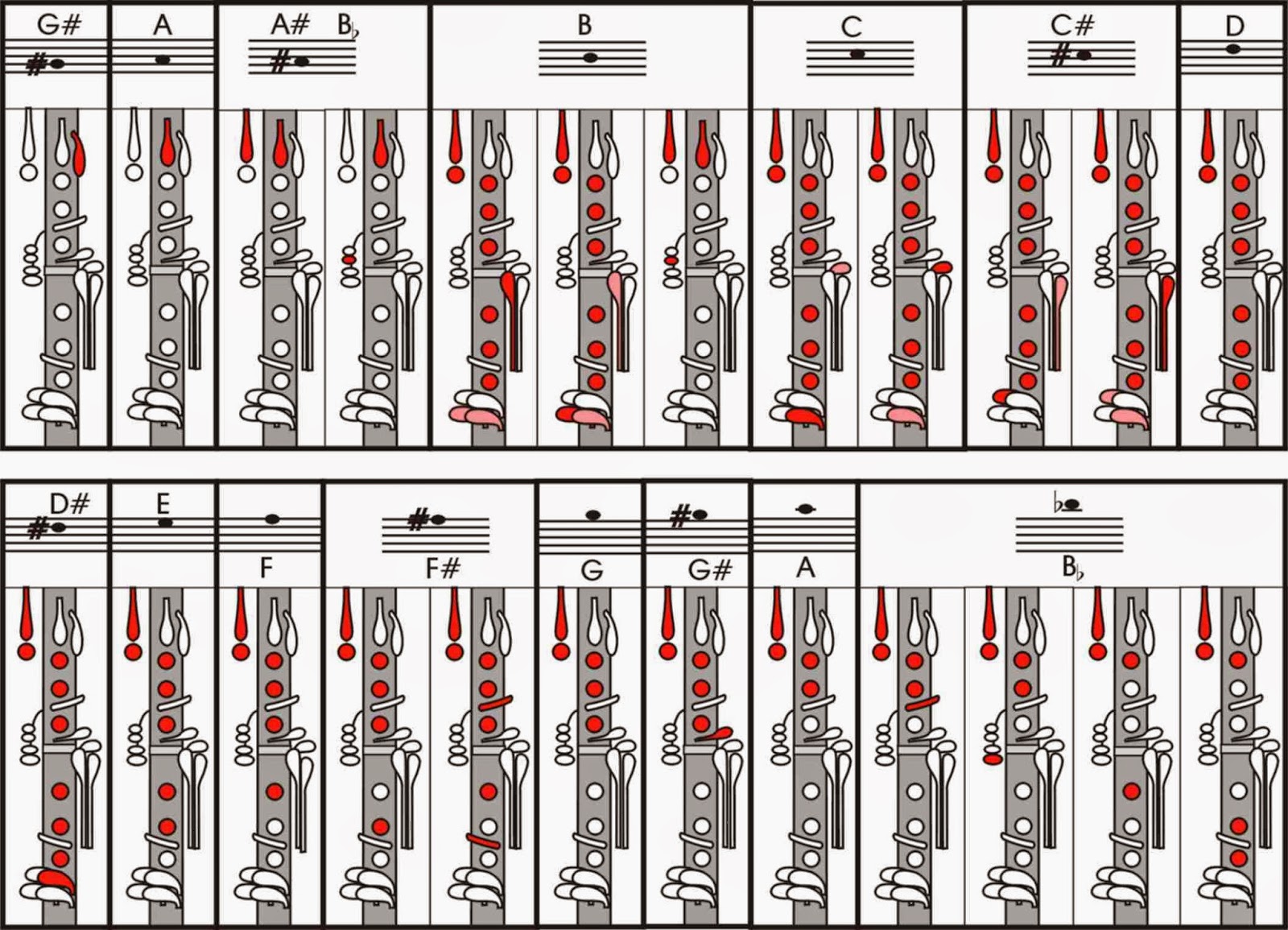 G#

A

A# B♭

B

C

C#

D

D#

E

F

F#

G

G#

A

B♭