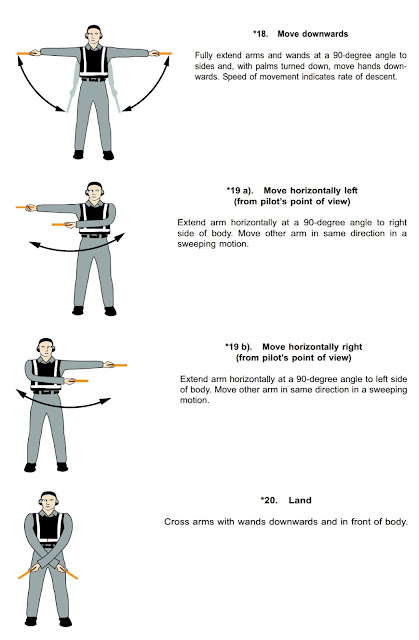 *18. Move downwards

Fully extend arms and wands at a 90-degree angle to sides and, with palms turned down, move hands downwards. Speed of movement indicates rate of descent.

*19 a). Move horizontally left
(from pilot's point of view)

Extend arm horizontally at a 90-degree angle to right side of body. Move other arm in same direction in a sweeping motion.

*19 b). Move horizontally right
(from pilot's point of view)

Extend arm horizontally at a 90-degree angle to left side of body. Move other arm in same direction in a sweeping motion.

*20. Land

Cross arms with wands downwards and in front of body.