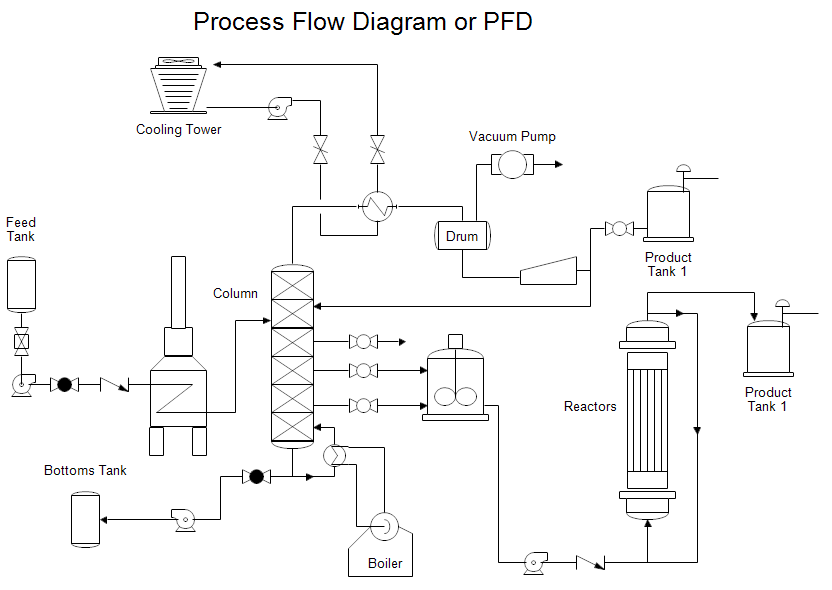 Process Flow Diagram or PFD

Cooling Tower

Vacuum Pump

Feed Tank

Drum

Product Tank 1

Column

Reactors

Product Tank 1

Bottoms Tank

Boiler