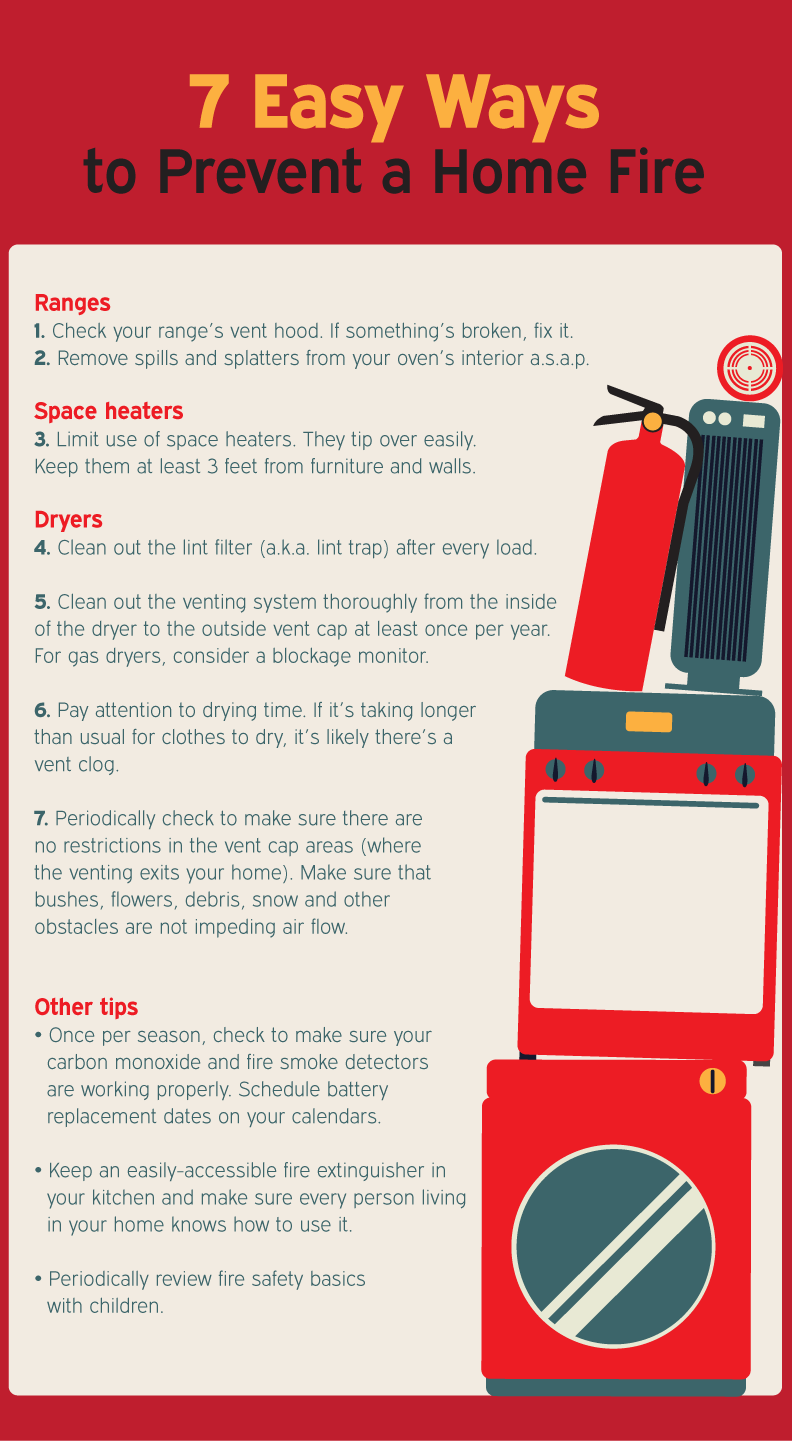 7 Easy Ways
to Prevent a Home Fire

Ranges
1. Check your range's vent hood. If something's broken, fix it.
2. Remove spills and splatters from your oven's interior a.s.a.p.

Space heaters
3. Limit use of space heaters. They tip over easily. Keep them at least 3 feet from furniture and walls.

Dryers
4. Clean out the lint filter (a.k.a. lint trap) after every load.

5. Clean out the venting system thoroughly from the inside of the dryer to the outside vent cap at least once per year. For gas dryers, consider a blockage monitor.

6. Pay attention to drying time. If it's taking longer than usual for clothes to dry, it's likely there's a vent clog.

7. Periodically check to make sure there are no restrictions in the vent cap areas (where the venting exits your home). Make sure that bushes, flowers, debris, snow and other obstacles are not impeding air flow.

Other tips
• Once per season, check to make sure your carbon monoxide and fire smoke detectors are working properly. Schedule battery replacement dates on your calendars.

• Keep an easily-accessible fire extinguisher in your kitchen and make sure every person living in your home knows how to use it.

• Periodically review fire safety basics with children.