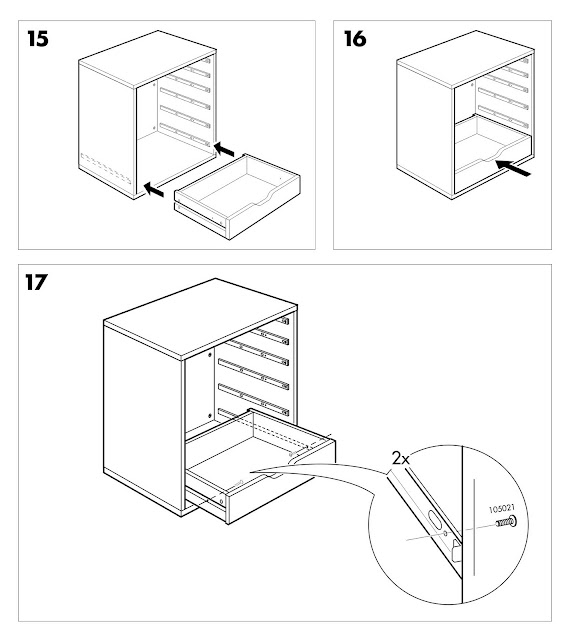 15

16

17

2x

105021