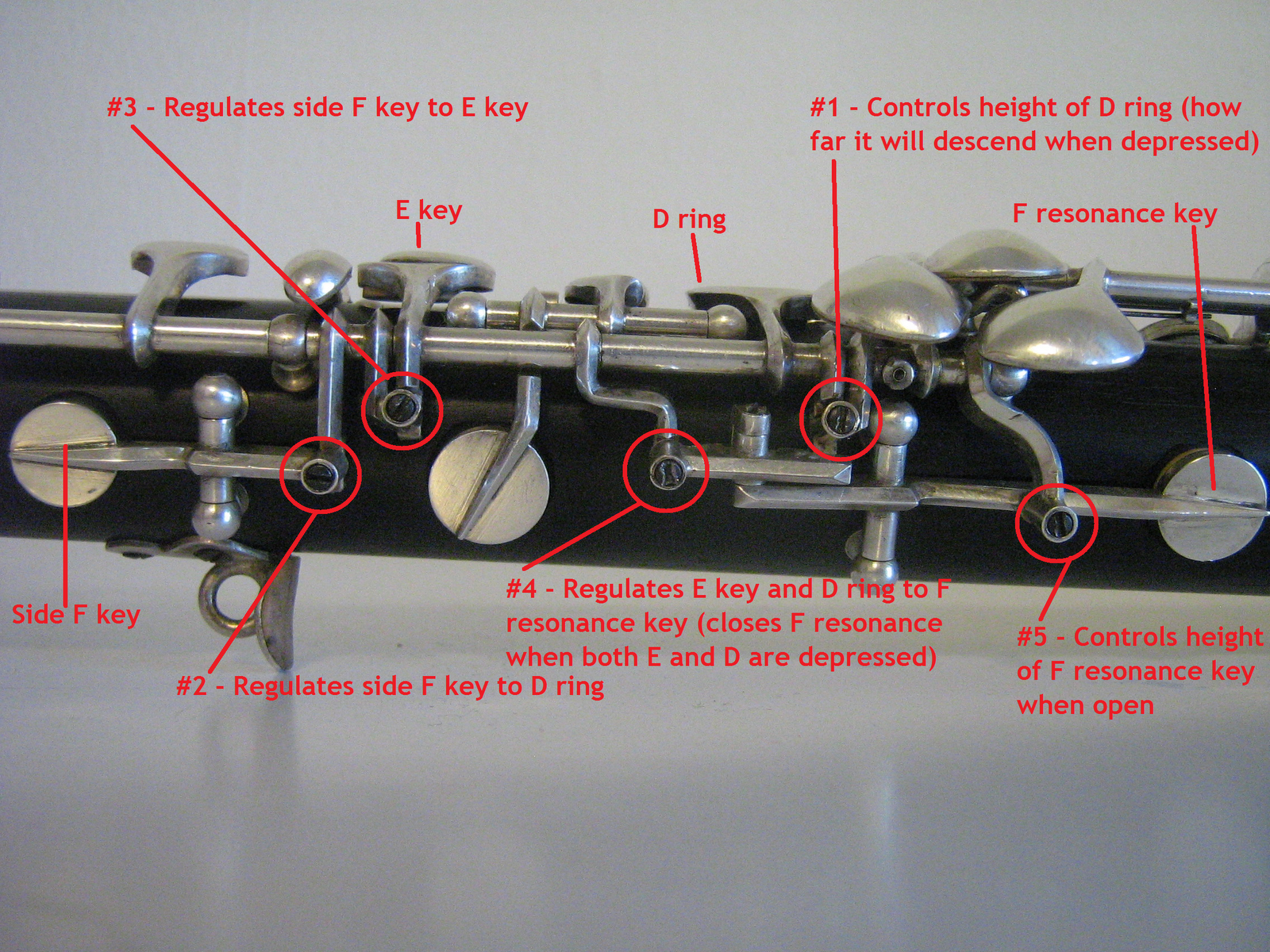 #3 - Regulates side F key to E key

#1 - Controls height of D ring (how far it will descend when depressed)

E key

D ring

F resonance key

Side F key

#4 - Regulates E key and D ring to F resonance key (closes F resonance when both E and D are depressed)

#5 - Controls height of F resonance key when open

#2 - Regulates side F key to D ring