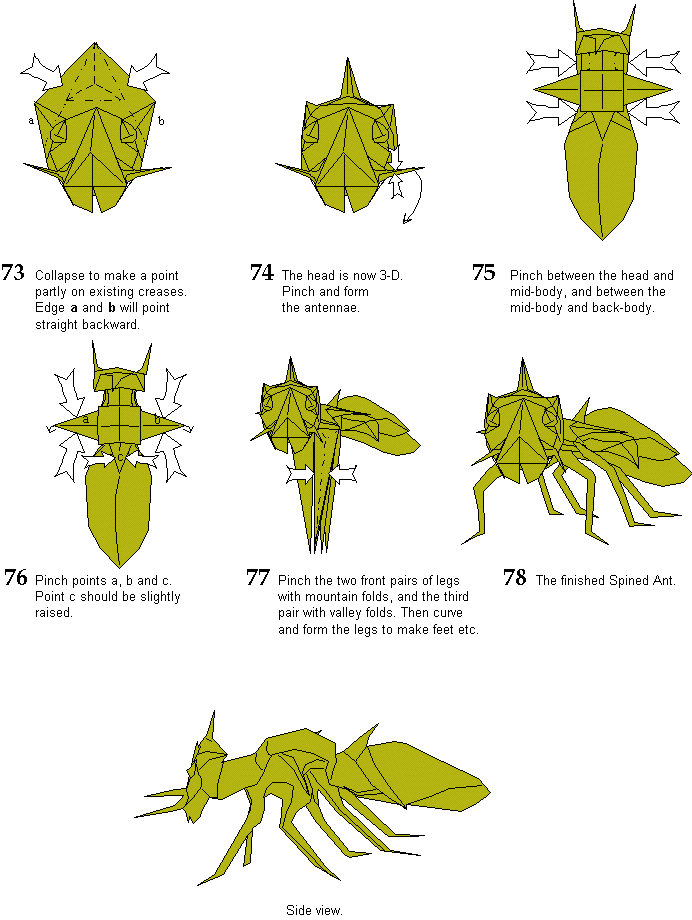 a

b

73 Collapse to make a point partly on existing creases. Edge **a** and **b** will point straight backward.

74 The head is now 3-D. Pinch and form the antennae.

75 Pinch between the head and mid-body, and between the mid-body and back-body.

a

b

c

76 Pinch points a, b and c. Point c should be slightly raised.

77 Pinch the two front pairs of legs with mountain folds, and the third pair with valley folds. Then curve and form the legs to make feet etc.

78 The finished Spined Ant.

Side view.