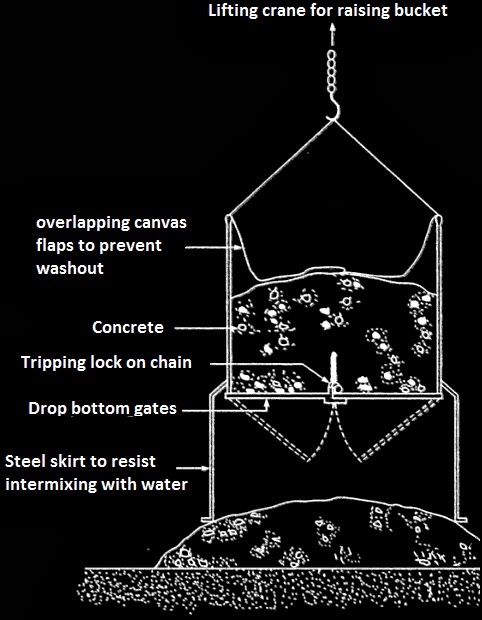 Lifting crane for raising bucket

overlapping canvas flaps to prevent washout

Concrete

Tripping lock on chain

Drop bottom gates

Steel skirt to resist intermixing with water