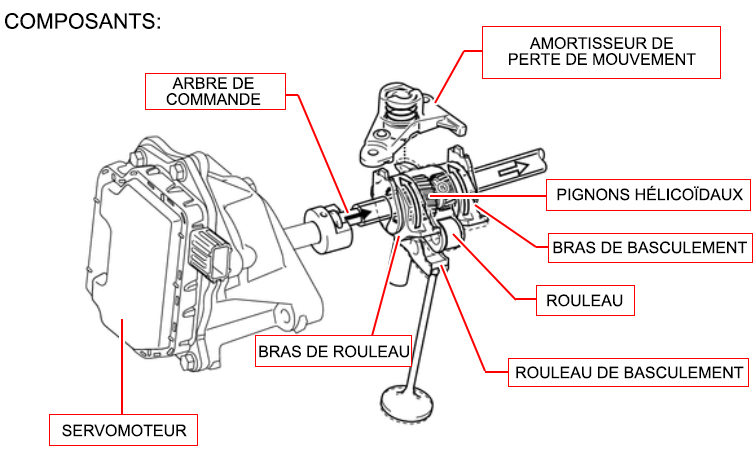 COMPOSANTS:

AMORTISSEUR DE PERTE DE MOUVEMENT

ARBRE DE COMMANDE

PIGNONS HÉLICOÏDAUX

BRAS DE BASCULEMENT

ROULEAU

BRAS DE ROULEAU

ROULEAU DE BASCULEMENT

SERVOMOTEUR