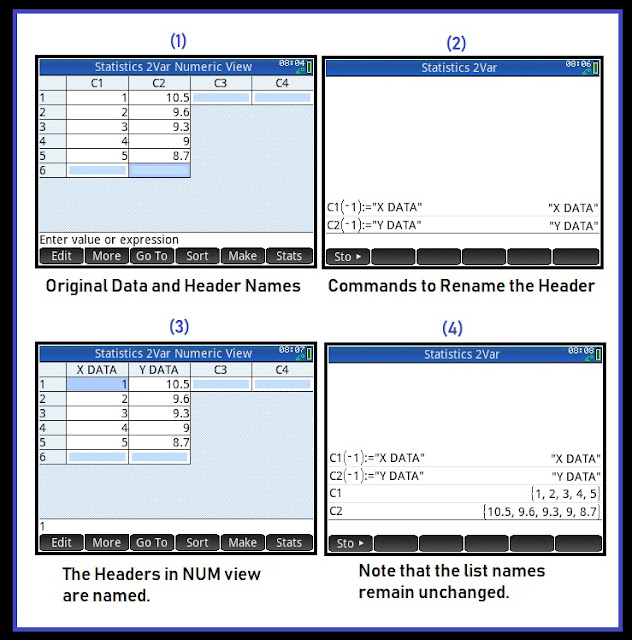 (1)

Statistics 2Var Numeric View 08:04

| | C1 | C2 | C3 | C4 |
|---|---|---|---|---|
| 1 | 1 | 10.5 | | |
| 2 | 2 | 9.6 | | |
| 3 | 3 | 9.3 | | |
| 4 | 4 | 9 | | |
| 5 | 5 | 8.7 | | |
| 6 | | | | |

Enter value or expression

Edit More Go To Sort Make Stats

Original Data and Header Names

(2)

Statistics 2Var 08:06

C1(-1):="X DATA" "X DATA"
C2(-1):="Y DATA" "Y DATA"

Sto ▸

Commands to Rename the Header

(3)

Statistics 2Var Numeric View 08:07

| | X DATA | Y DATA | C3 | C4 |
|---|---|---|---|---|
| 1 | 1 | 10.5 | | |
| 2 | 2 | 9.6 | | |
| 3 | 3 | 9.3 | | |
| 4 | 4 | 9 | | |
| 5 | 5 | 8.7 | | |
| 6 | | | | |

1

Edit More Go To Sort Make Stats

The Headers in NUM view are named.

(4)

Statistics 2Var 08:08

C1(-1):="X DATA" "X DATA"
C2(-1):="Y DATA" "Y DATA"
C1 {1, 2, 3, 4, 5}
C2 {10.5, 9.6, 9.3, 9, 8.7}

Sto ▸

Note that the list names remain unchanged.