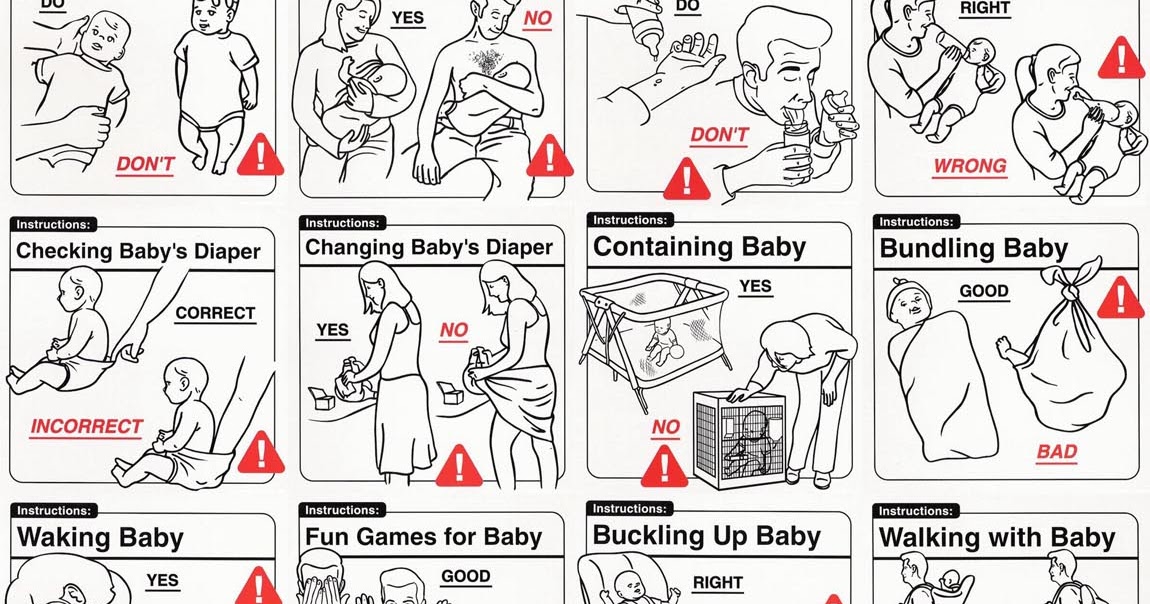 DO

DON'T

YES

NO

DO

DON'T

RIGHT

WRONG

Instructions:
Checking Baby's Diaper

CORRECT

INCORRECT

Instructions:
Changing Baby's Diaper

YES

NO

Instructions:
Containing Baby

YES

NO

Instructions:
Bundling Baby

GOOD

BAD

Instructions:
Waking Baby

YES

Instructions:
Fun Games for Baby

GOOD

Instructions:
Buckling Up Baby

RIGHT

Instructions:
Walking with Baby