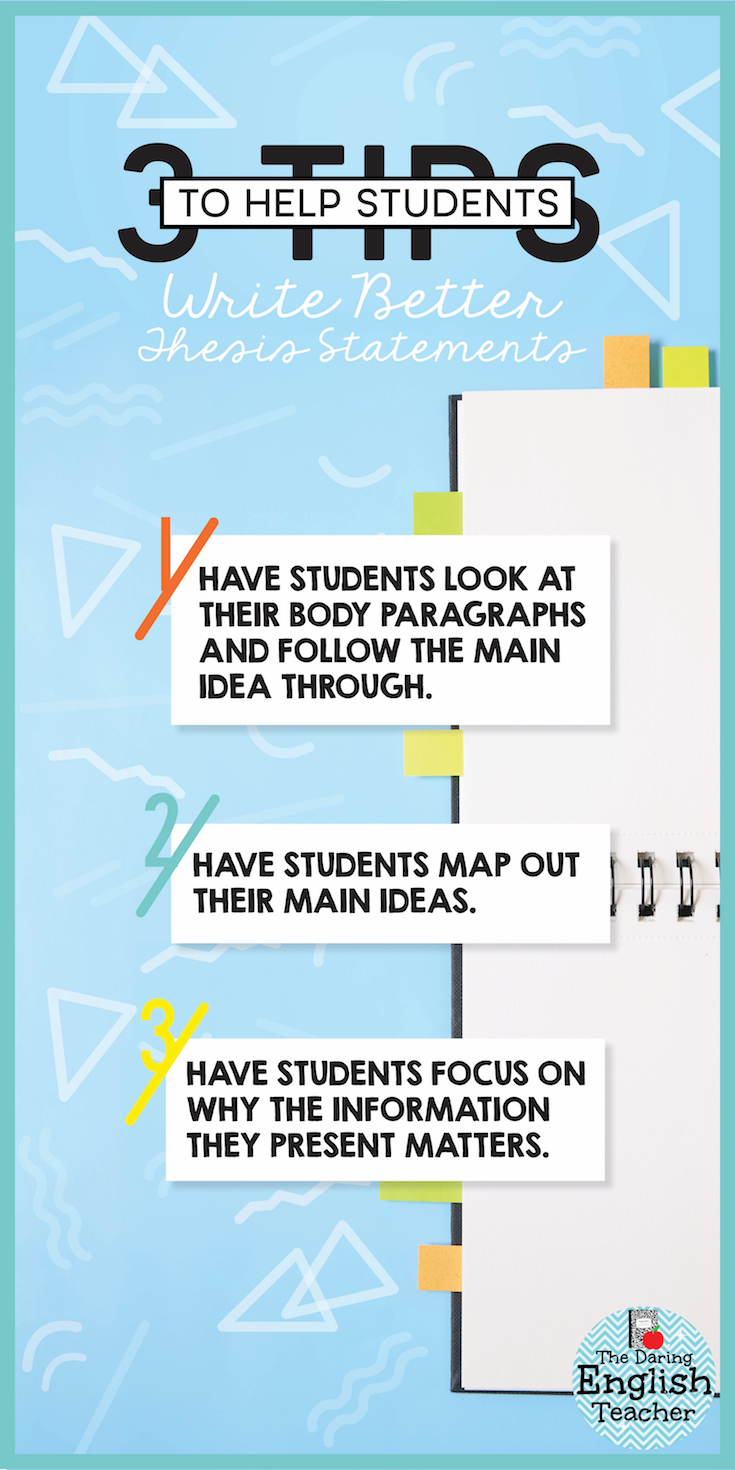 3 TIPS
TO HELP STUDENTS
Write Better
Thesis Statements

1
HAVE STUDENTS LOOK AT THEIR BODY PARAGRAPHS AND FOLLOW THE MAIN IDEA THROUGH.

2
HAVE STUDENTS MAP OUT THEIR MAIN IDEAS.

3
HAVE STUDENTS FOCUS ON WHY THE INFORMATION THEY PRESENT MATTERS.

The Daring English Teacher