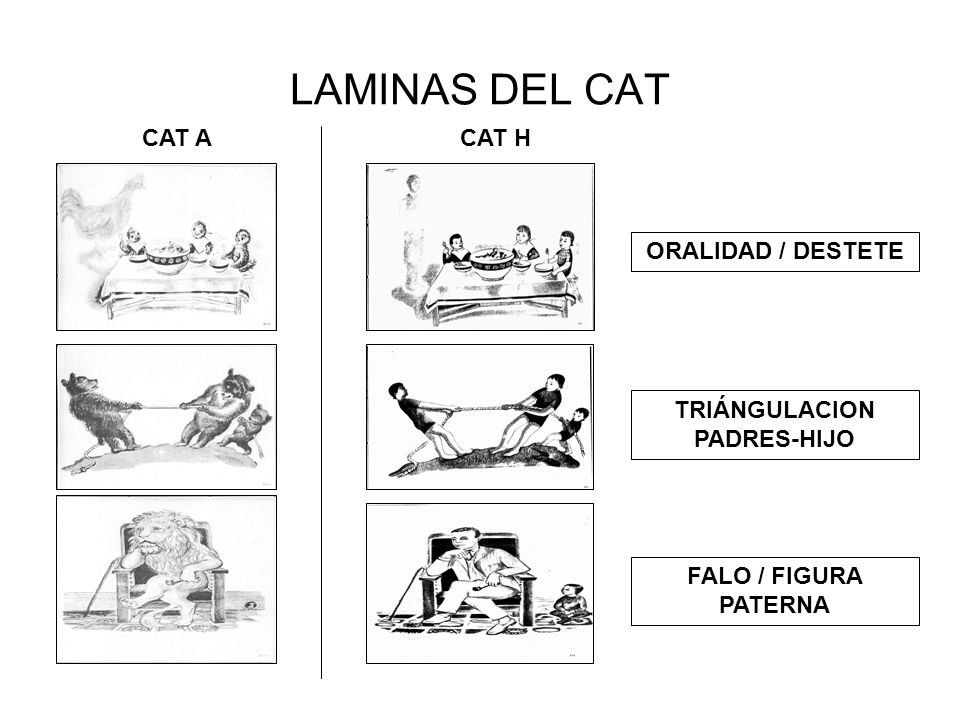 LAMINAS DEL CAT

CAT A

CAT H

ORALIDAD / DESTETE

TRIÁNGULACION PADRES-HIJO

FALO / FIGURA PATERNA