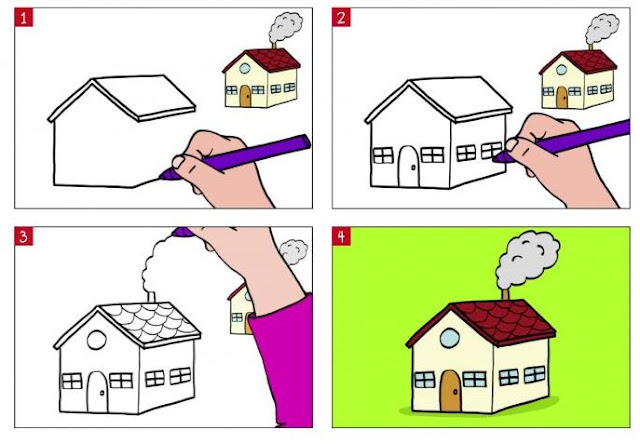 1

2

3

4