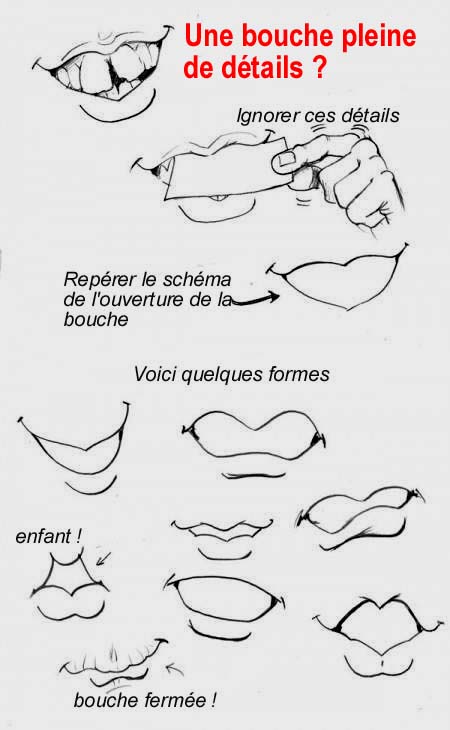 Une bouche pleine de détails ?

Ignorer ces détails

Repérer le schéma de l'ouverture de la bouche

Voici quelques formes

enfant !

bouche fermée !