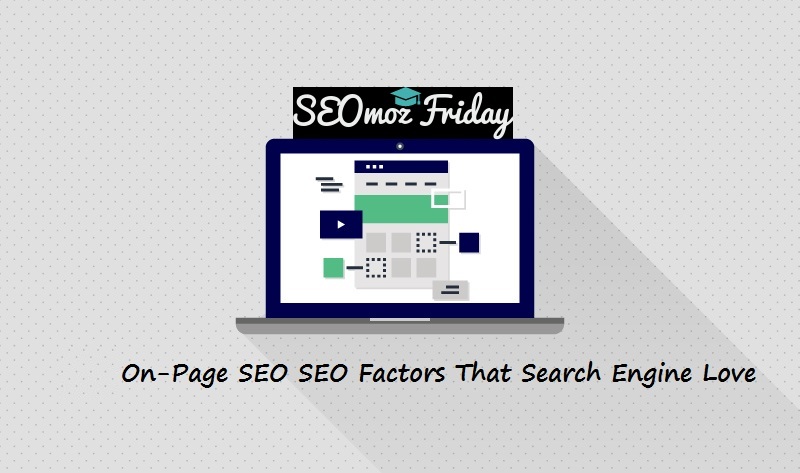 SEOmoz Friday

On-Page SEO SEO Factors That Search Engine Love